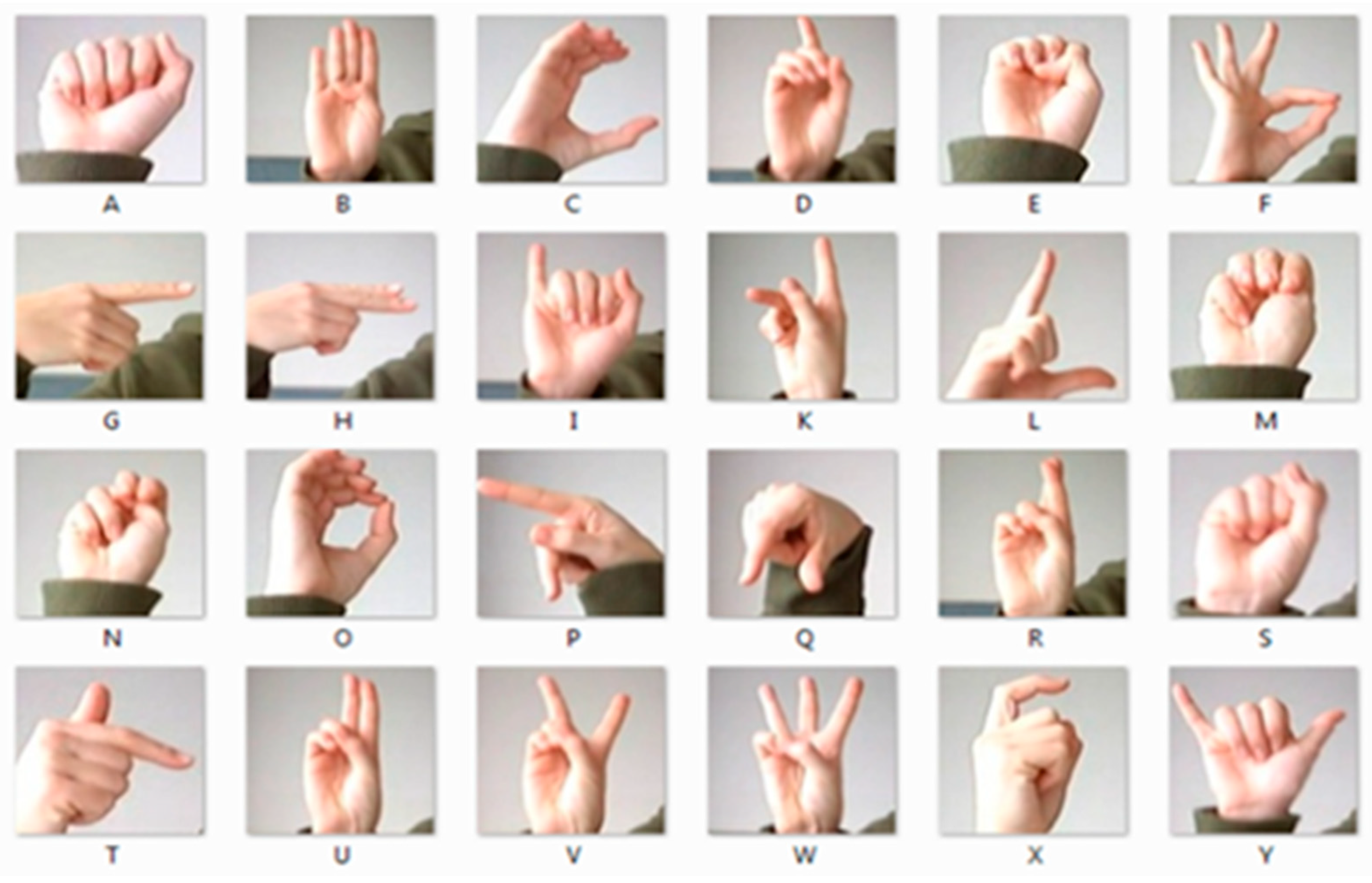 A B C D E F

G H I K L M

N O P Q R S

T U V W X Y