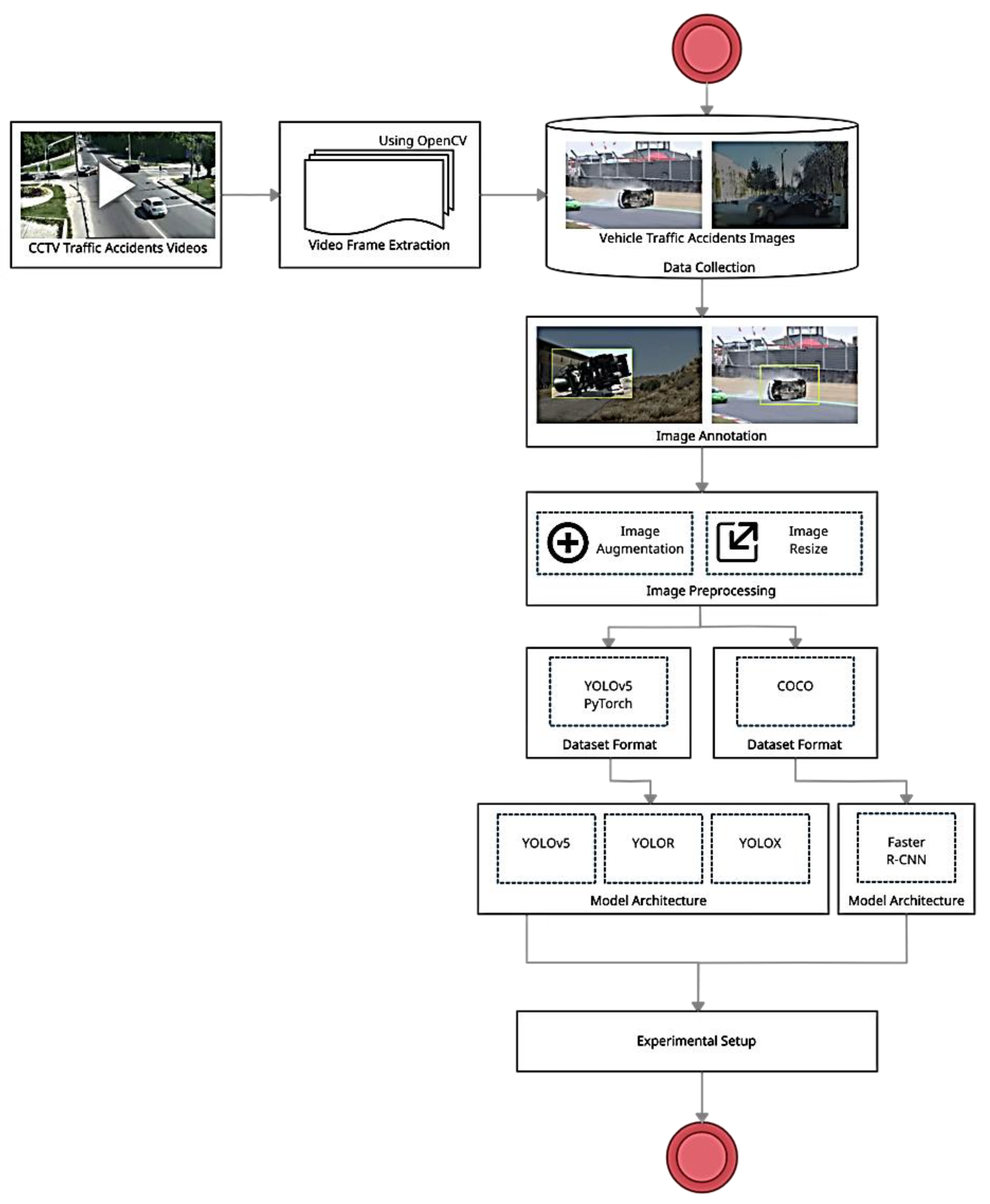 CCTV Traffic Accidents Videos

Using OpenCV

Video Frame Extraction

Vehicle Traffic Accidents Images

Data Collection

Image Annotation

Image Augmentation

Image Resize

Image Preprocessing

YOLOv5 PyTorch

Dataset Format

COCO

Dataset Format

YOLOv5

YOLOR

YOLOX

Model Architecture

Faster R-CNN

Model Architecture

Experimental Setup