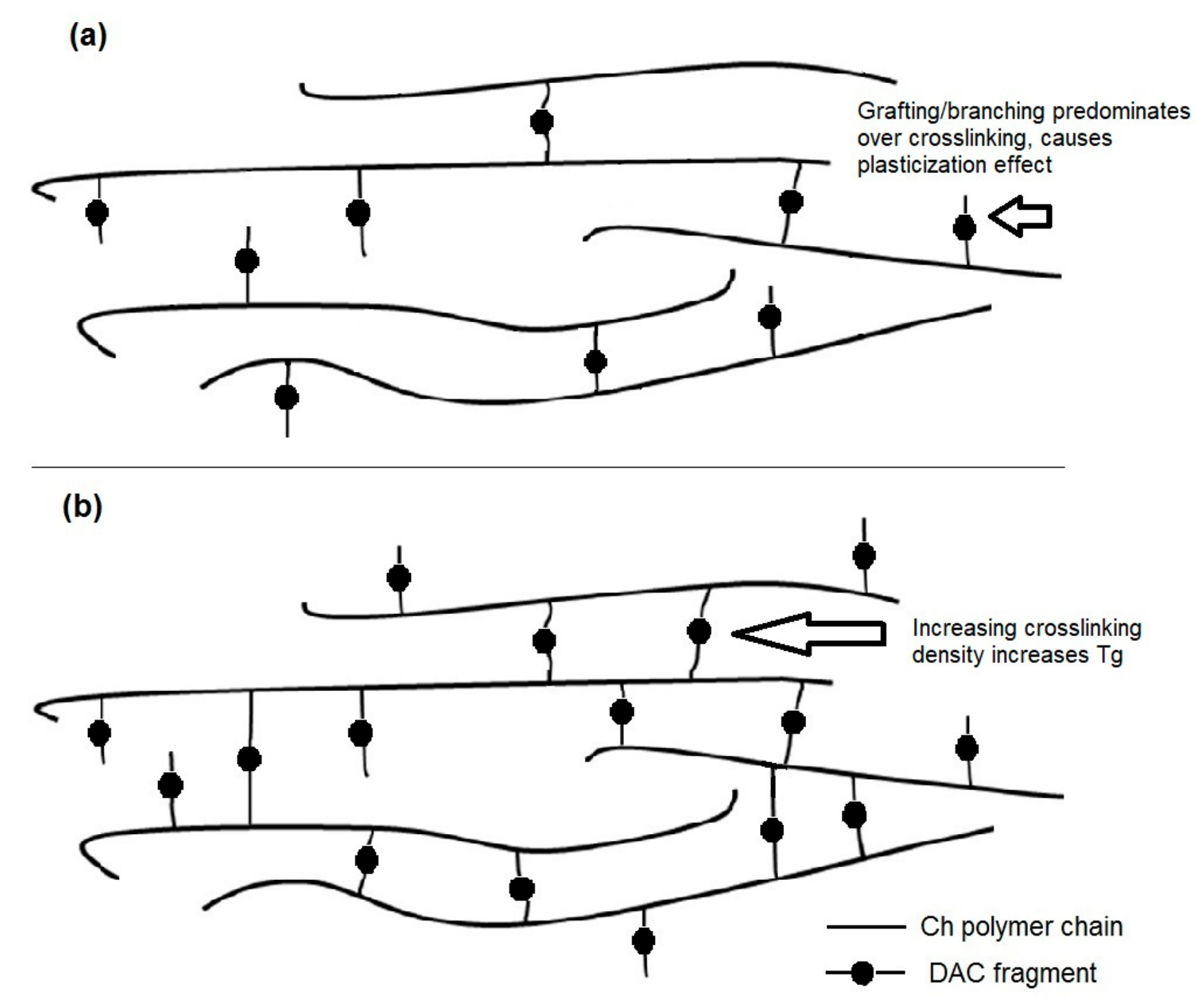 (a)

Grafting/branching predominates over crosslinking, causes plasticization effect

(b)

Increasing crosslinking density increases Tg

Ch polymer chain

DAC fragment