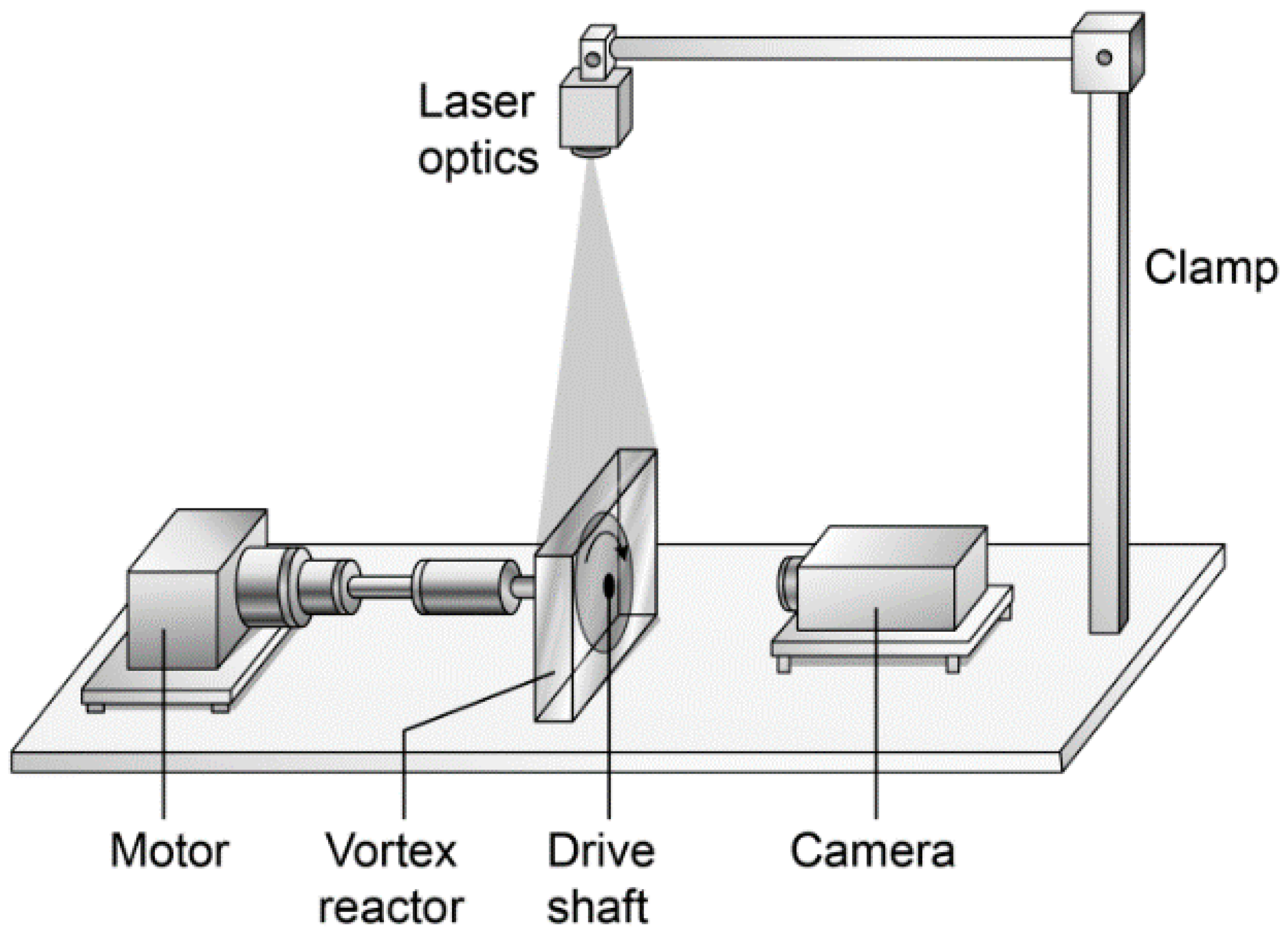 Laser optics

Clamp

Motor

Vortex reactor

Drive shaft

Camera