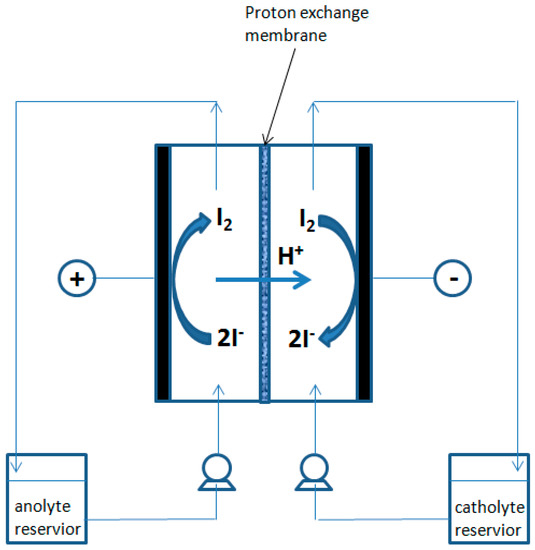 Proton exchange membrane

$I_2$

$I_2$

$H^+$

+

-

$2I^-$

$2I^-$

anolyte reservior

catholyte reservior