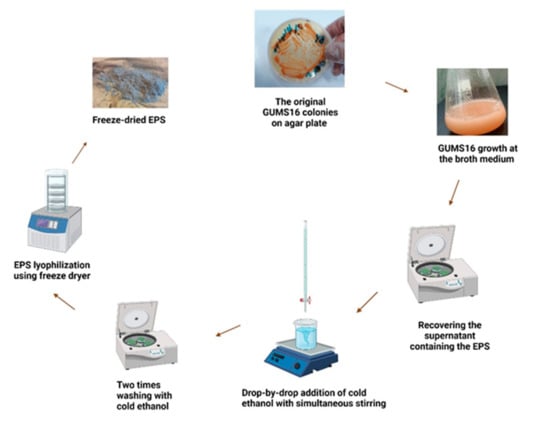 The original GUMS16 colonies on agar plate

GUMS16 growth at the broth medium

Recovering the supernatant containing the EPS

Drop-by-drop addition of cold ethanol with simultaneous stirring

Two times washing with cold ethanol

EPS lyophilization using freeze dryer

Freeze-dried EPS