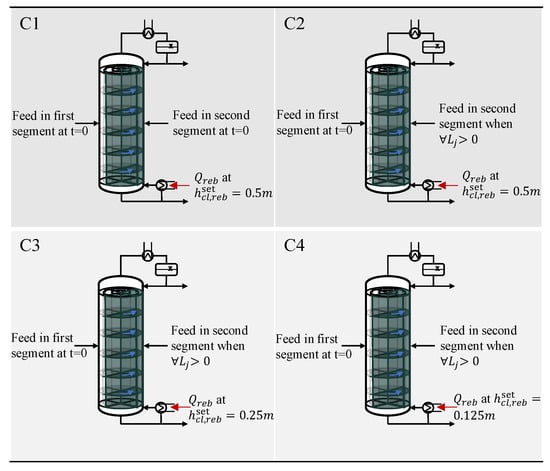 C1

Feed in first segment at t=0

Feed in second segment at t=0

$Q_{reb}$ at $h_{cl,reb}^{set} = 0.5m$

C2

Feed in first segment at t=0

Feed in second segment when $\forall L_j > 0$

$Q_{reb}$ at $h_{cl,reb}^{set} = 0.5m$

C3

Feed in first segment at t=0

Feed in second segment when $\forall L_j > 0$

$Q_{reb}$ at $h_{cl,reb}^{set} = 0.25m$

C4

Feed in first segment at t=0

Feed in second segment when $\forall L_j > 0$

$Q_{reb}$ at $h_{cl,reb}^{set} = 0.125m$