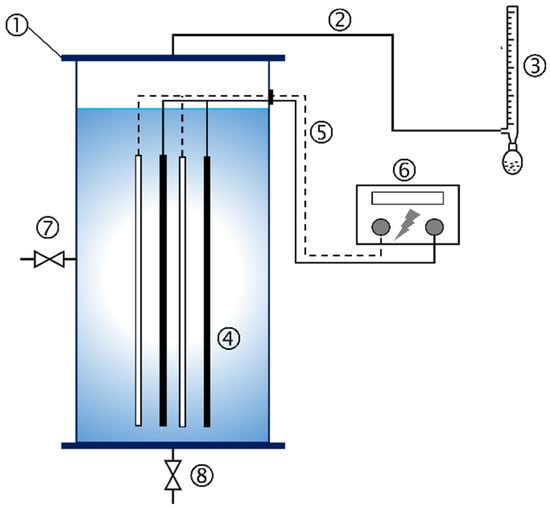 ①
②
③
⑤
⑥
⑦
④
⑧