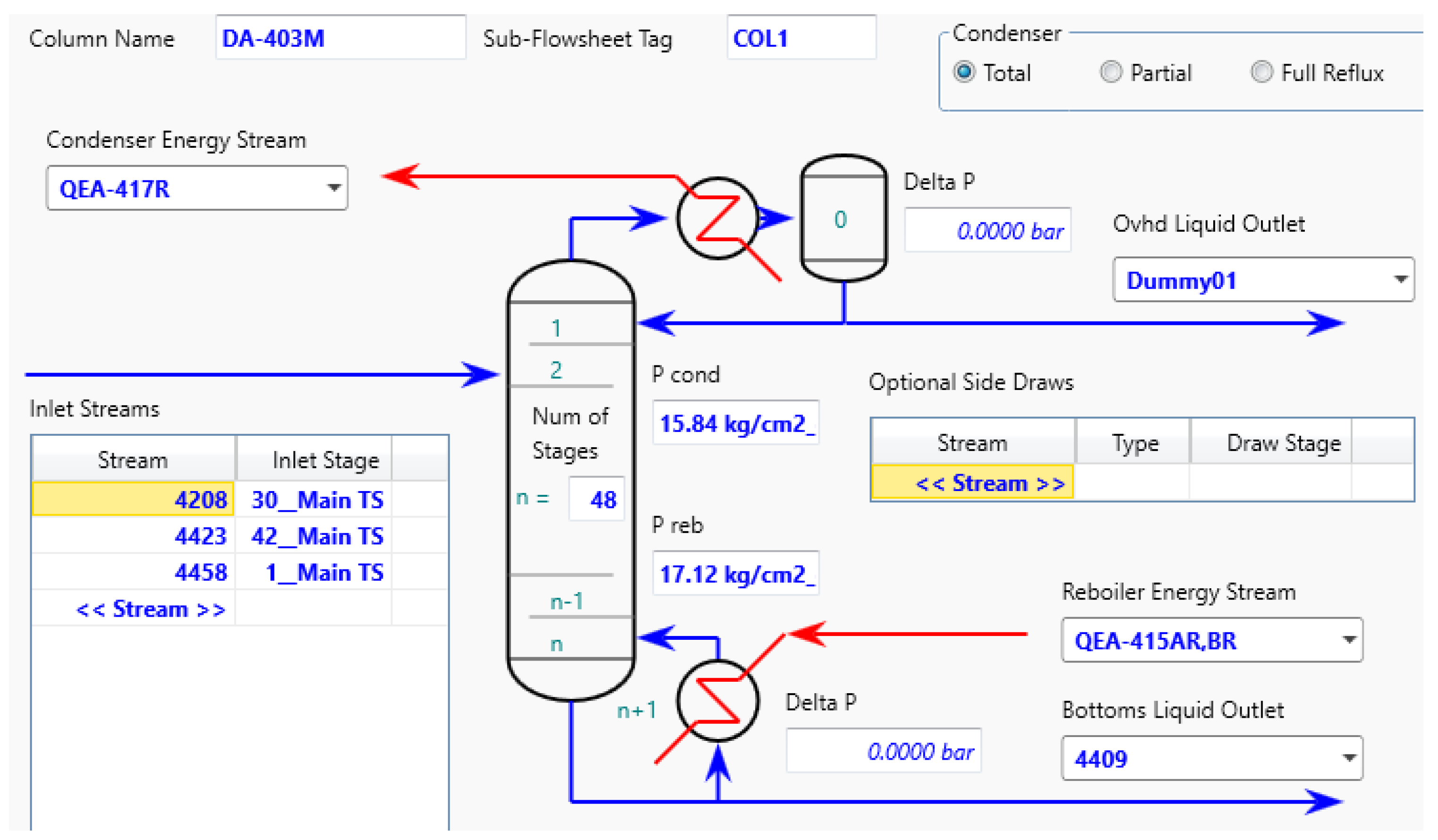 Column Name DA-403M

Sub-Flowsheet Tag COL1

Condenser
Total Partial Full Reflux

Condenser Energy Stream
QEA-417R

0

Delta P
0.0000 bar

Ovhd Liquid Outlet
Dummy01

1
2
Num of Stages
n = 48
n-1
n
n+1

P cond
15.84 kg/cm2_

P reb
17.12 kg/cm2_

Inlet Streams

| Stream | Inlet Stage | |
|---|---|---|
| 4208 | 30__Main TS | |
| 4423 | 42__Main TS | |
| 4458 | 1__Main TS | |
| << Stream >> | | |

Optional Side Draws

| Stream | Type | Draw Stage | |
|---|---|---|---|
| << Stream >> | | | |

Reboiler Energy Stream
QEA-415AR,BR

Delta P
0.0000 bar

Bottoms Liquid Outlet
4409