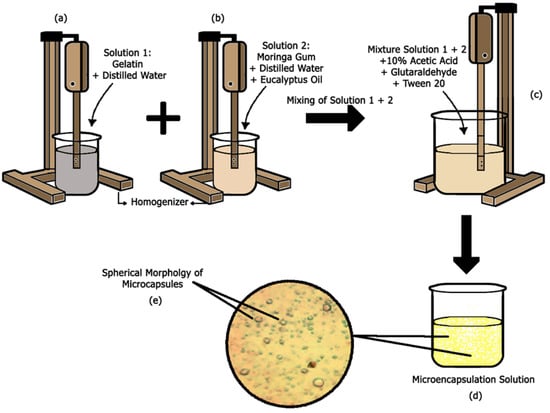 (a)

Solution 1:
Gelatin
+ Distilled Water

(b)

Solution 2:
Moringa Gum
+ Distilled Water
+ Eucalyptus Oil

Homogenizer

Mixing of Solution 1 + 2

Mixture Solution 1 + 2
+10% Acetic Acid
+ Glutaraldehyde
+ Tween 20

(c)

Spherical Morpholgy of Microcapsules

(e)

Microencapsulation Solution

(d)