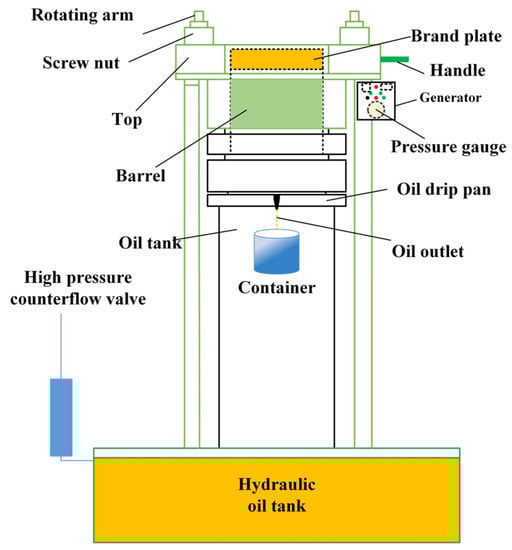 Rotating arm
Screw nut
Top
Barrel
Brand plate
Handle
Generator
Pressure gauge
Oil drip pan
Oil tank
Oil outlet
Container
High pressure counterflow valve
Hydraulic oil tank