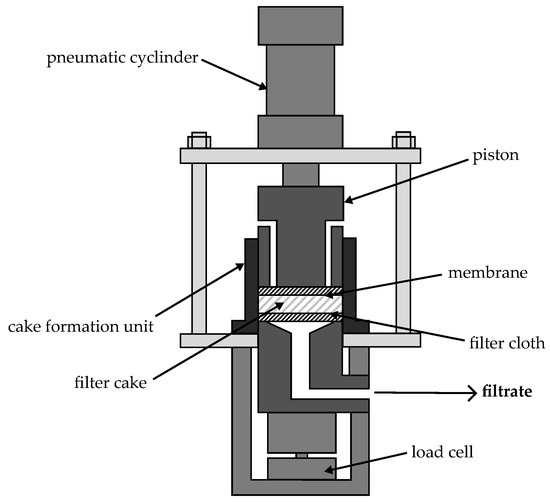 pneumatic cyclinder

piston

membrane

cake formation unit

filter cloth

filter cake

filtrate

load cell