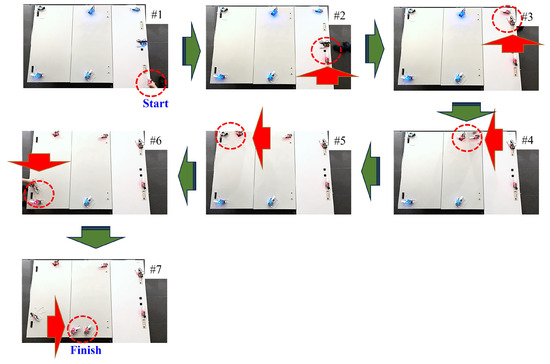 #1
Start
#2
#3
#6
#5
#4
#7
Finish