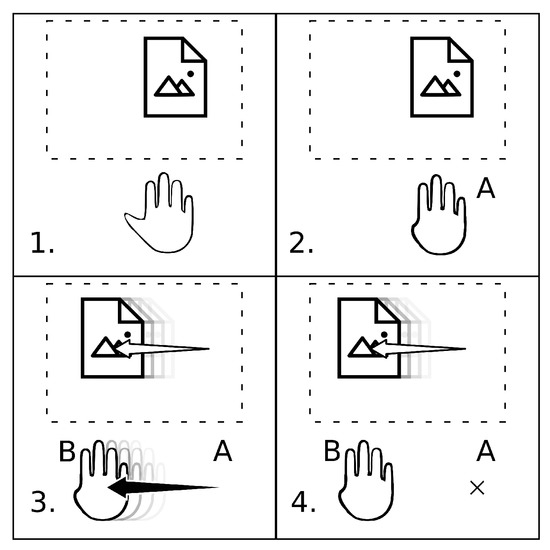 1.

A

2.

B

A

3.

B

A

×

4.