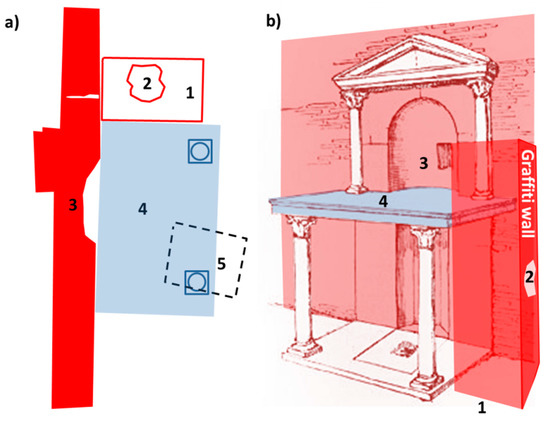 a)

2

1

3

4

5

b)

3

4

Graffiti wall

2

1