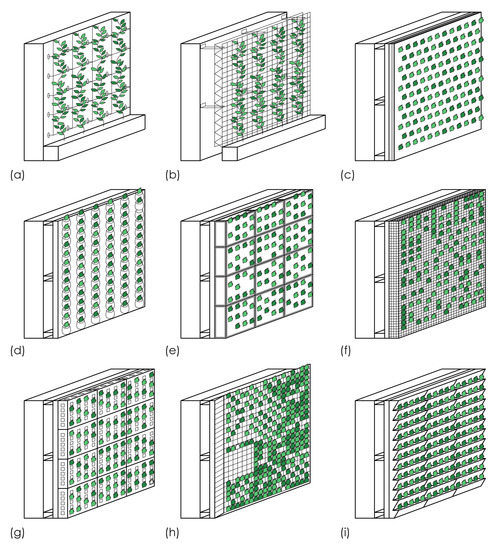 (a)

(b)

(c)

(d)

(e)

(f)

(g)

(h)

(i)