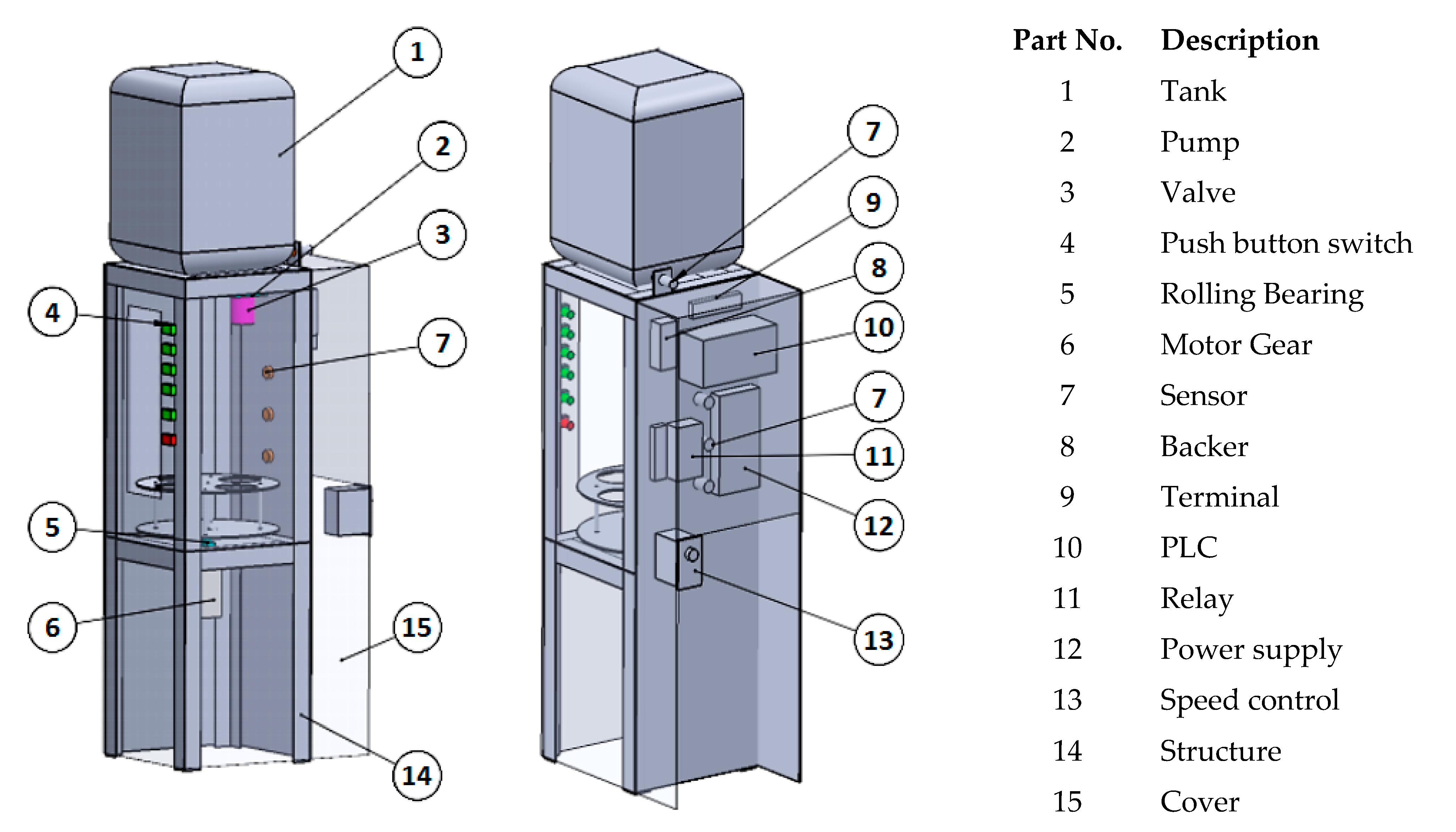 1
2
3
4
7
5
6
15
14

7
9
8
10
7
11
12
13

| Part No. | Description |
|---|---|
| 1 | Tank |
| 2 | Pump |
| 3 | Valve |
| 4 | Push button switch |
| 5 | Rolling Bearing |
| 6 | Motor Gear |
| 7 | Sensor |
| 8 | Backer |
| 9 | Terminal |
| 10 | PLC |
| 11 | Relay |
| 12 | Power supply |
| 13 | Speed control |
| 14 | Structure |
| 15 | Cover |