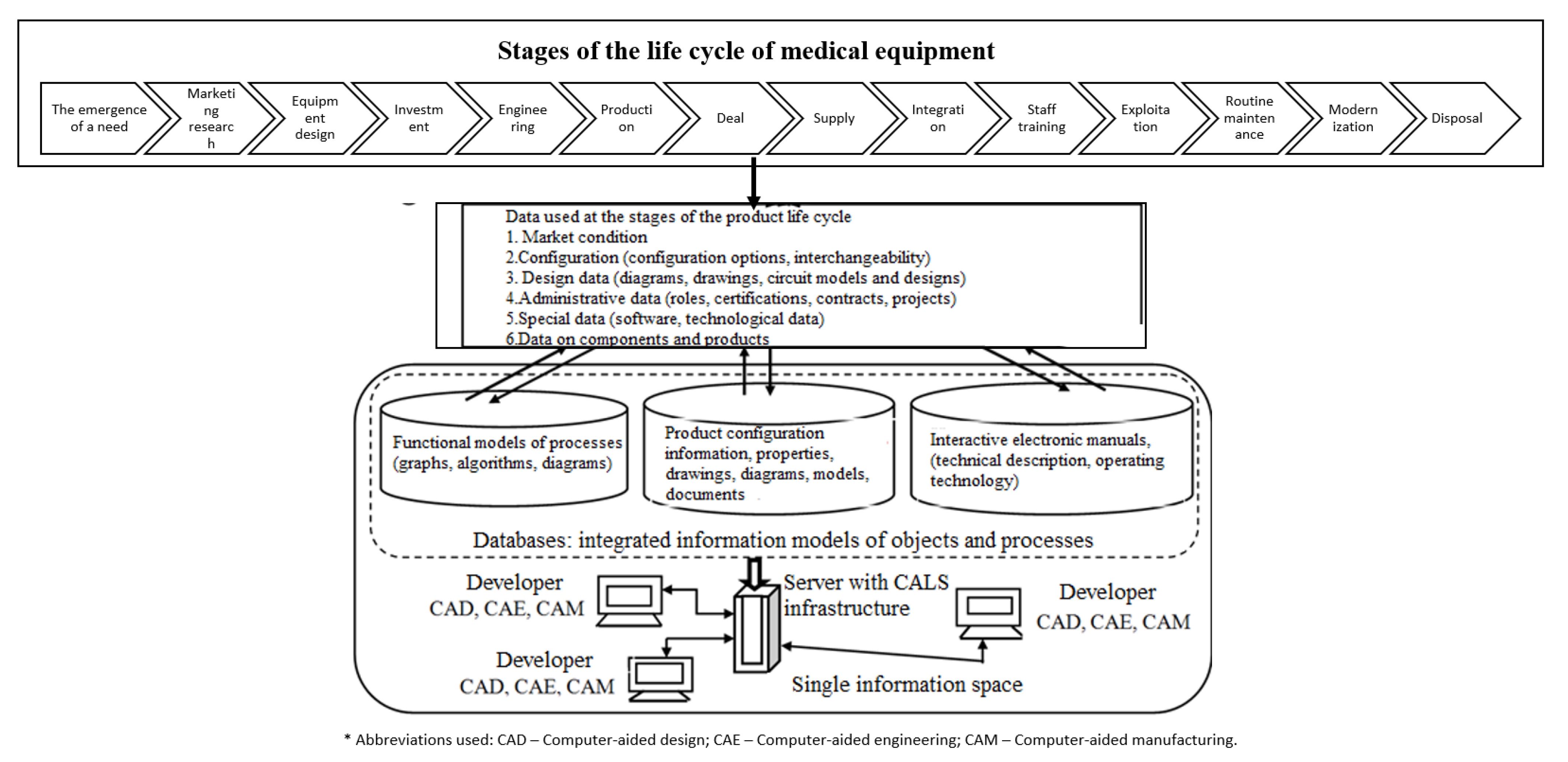 Stages of the life cycle of medical equipment

The emergence of a need

Marketi ng researc h

Equipm ent design

Investm ent

Enginee ring

Producti on

Deal

Supply

Integrati on

Staff training

Exploita tion

Routine mainten ance

Modern ization

Disposal

Data used at the stages of the product life cycle
1. Market condition
2.Configuration (configuration options, interchangeability)
3. Design data (diagrams, drawings, circuit models and designs)
4.Administrative data (roles, certifications, contracts, projects)
5.Special data (software, technological data)
6.Data on components and products

Functional models of processes (graphs, algorithms, diagrams)

Product configuration information, properties, drawings, diagrams, models, documents

Interactive electronic manuals, (technical description, operating technology)

Databases: integrated information models of objects and processes

Developer
CAD, CAE, CAM

Server with CALS infrastructure

Developer
CAD, CAE, CAM

Developer
CAD, CAE, CAM

Single information space

* Abbreviations used: CAD – Computer-aided design; CAE – Computer-aided engineering; CAM – Computer-aided manufacturing.