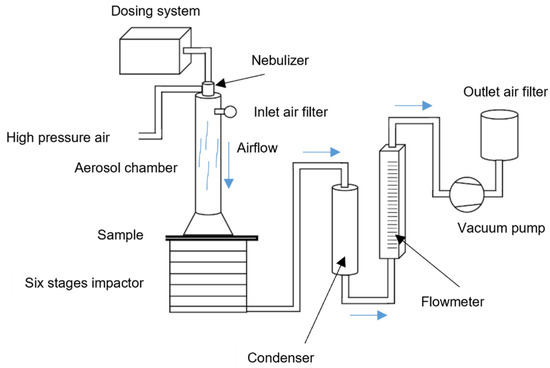 Dosing system

Nebulizer

Outlet air filter

Inlet air filter

High pressure air

Airflow

Aerosol chamber

Vacuum pump

Sample

Six stages impactor

Flowmeter

Condenser