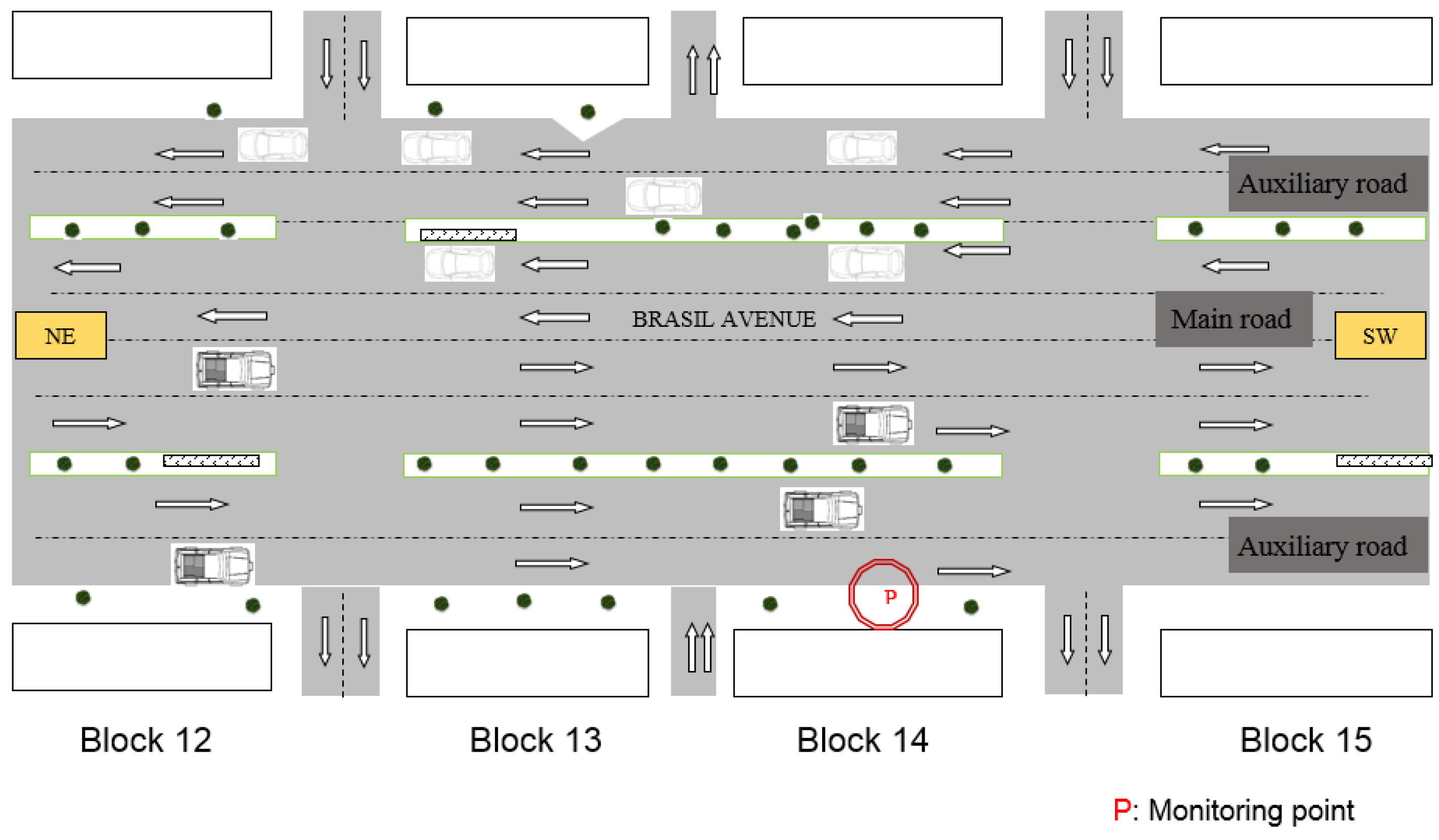 Auxiliary road

NE

BRASIL AVENUE

Main road

SW

Auxiliary road

P

Block 12

Block 13

Block 14

Block 15

P: Monitoring point