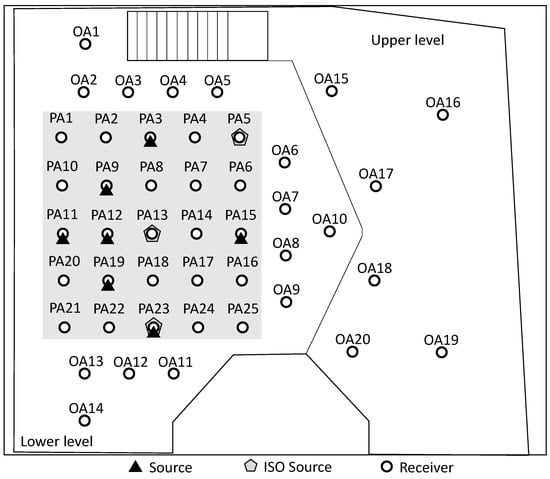 OA1

Upper level

OA2 OA3 OA4 OA5

OA15

OA16

PA1 PA2 PA3 PA4 PA5

OA6

PA10 PA9 PA8 PA7 PA6

OA17

OA7

PA11 PA12 PA13 PA14 PA15

OA10

OA8

PA20 PA19 PA18 PA17 PA16

OA18

OA9

PA21 PA22 PA23 PA24 PA25

OA20 OA19

OA13 OA12 OA11

OA14

Lower level

Source ISO Source Receiver