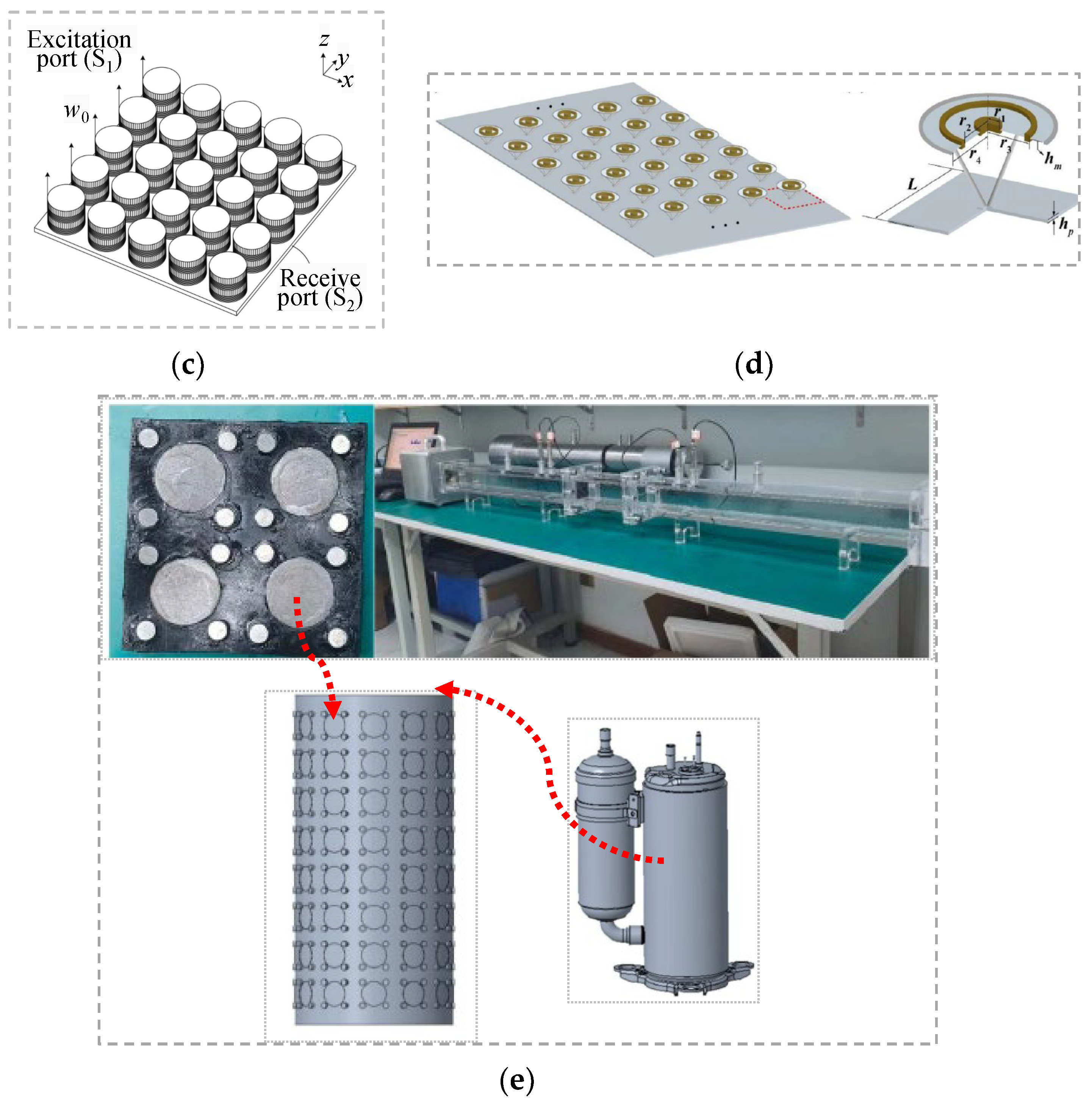 Excitation port ($S_1$)

$z$
$y$
$x$

$w_0$

Receive port ($S_2$)

$r_1$
$r_2$
$r_3$
$r_4$
$h_m$
$L$
$h_p$

(c)

(d)

(e)