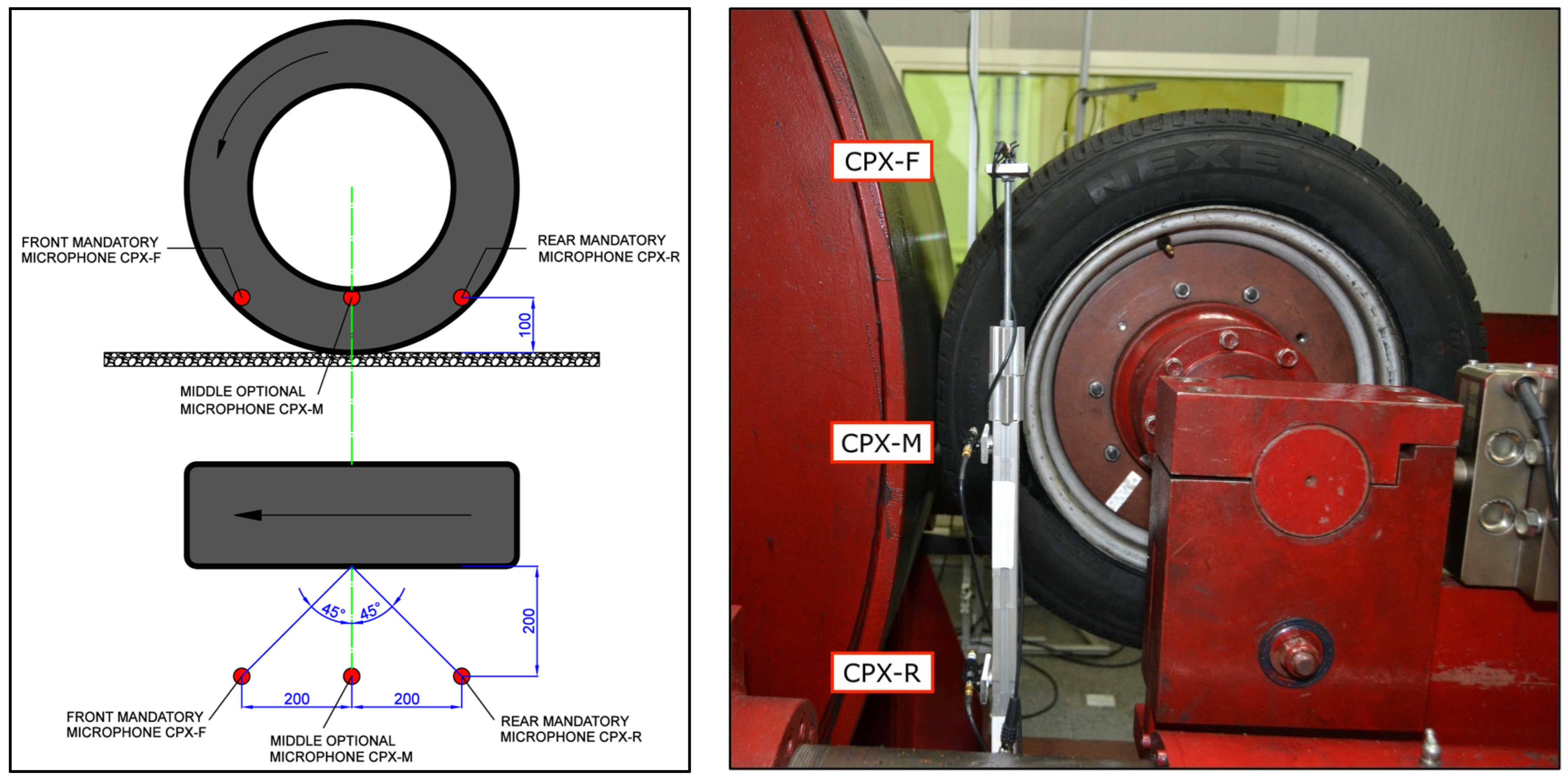 FRONT MANDATORY MICROPHONE CPX-F

REAR MANDATORY MICROPHONE CPX-R

100

MIDDLE OPTIONAL MICROPHONE CPX-M

45°

45°

200

200

200

FRONT MANDATORY MICROPHONE CPX-F

MIDDLE OPTIONAL MICROPHONE CPX-M

REAR MANDATORY MICROPHONE CPX-R

CPX-F

NEXEN

CPX-M

CPX-R