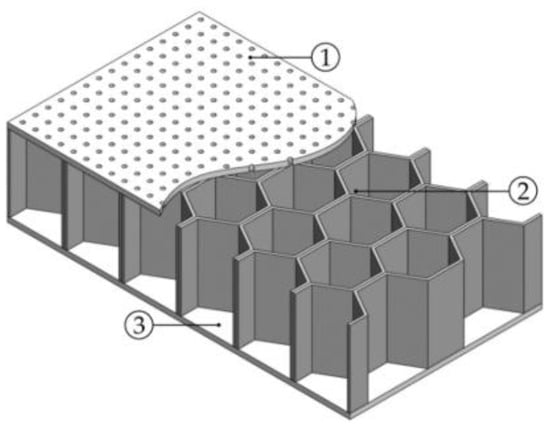 1
2
3