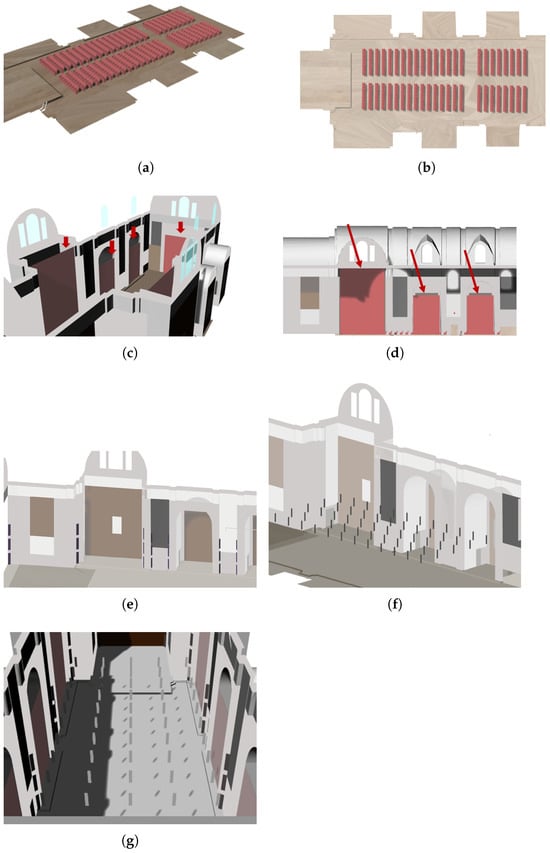 (a)

(b)

(c)

(d)

(e)

(f)

(g)