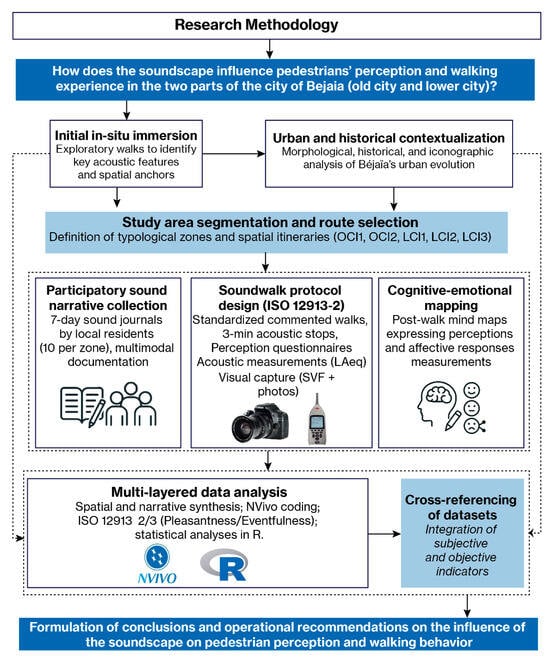 Research Methodology

How does the soundscape influence pedestrians' perception and walking experience in the two parts of the city of Bejaia (old city and lower city)?

Initial in-situ immersion
Exploratory walks to identify key acoustic features and spatial anchors

Urban and historical contextualization
Morphological, historical, and iconographic analysis of Béjaïa's urban evolution

Study area segmentation and route selection
Definition of typological zones and spatial itineraries (OCI1, OCI2, LCI1, LCI2, LCI3)

Participatory sound narrative collection
7-day sound journals by local residents (10 per zone), multimodal documentation

Soundwalk protocol design (ISO 12913-2)
Standardized commented walks, 3-min acoustic stops, Perception questionnaires Acoustic measurements (LAeq) Visual capture (SVF + photos)

Cognitive-emotional mapping
Post-walk mind maps expressing perceptions and affective responses measurements

Multi-layered data analysis
Spatial and narrative synthesis; NVivo coding; ISO 12913 2/3 (Pleasantness/Eventfulness); statistical analyses in R.

NVIVO

R

Cross-referencing of datasets
Integration of subjective and objective indicators

Formulation of conclusions and operational recommendations on the influence of the soundscape on pedestrian perception and walking behavior