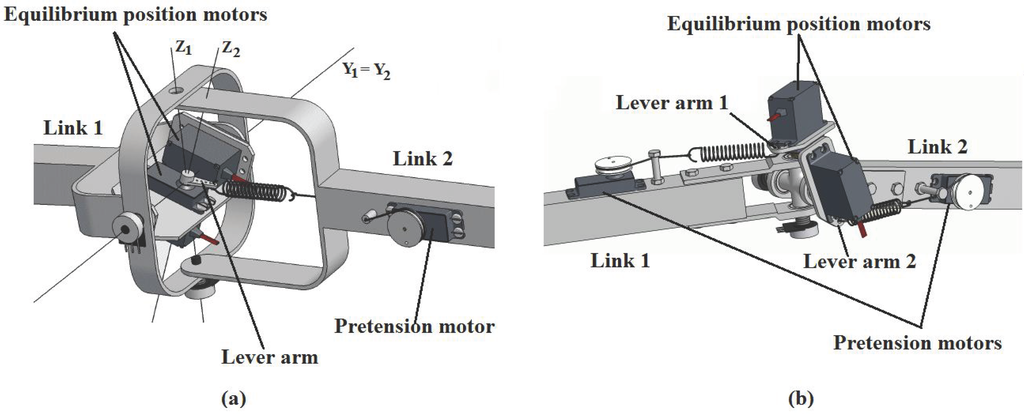 Equilibrium position motors

$Z_1$

$Z_2$

$Y_1 = Y_2$

Link 1

Link 2

Pretension motor

Lever arm

(a)

Equilibrium position motors

Lever arm 1

Link 2

Link 1

Lever arm 2

Pretension motors

(b)