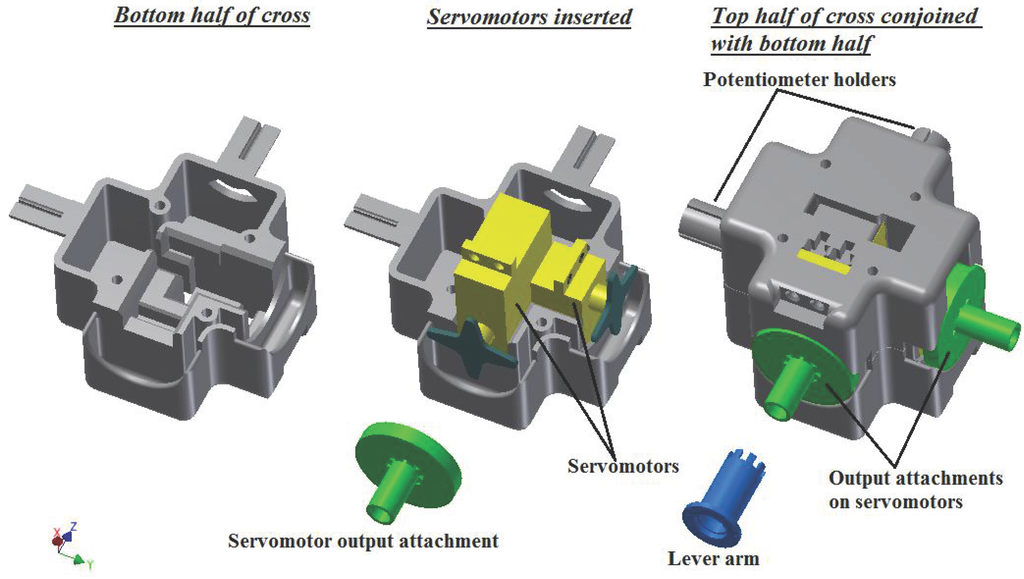 Bottom half of cross

Servomotors inserted

Top half of cross conjoined with bottom half

Potentiometer holders

Servomotors

Output attachments on servomotors

Servomotor output attachment

Lever arm

X Z Y