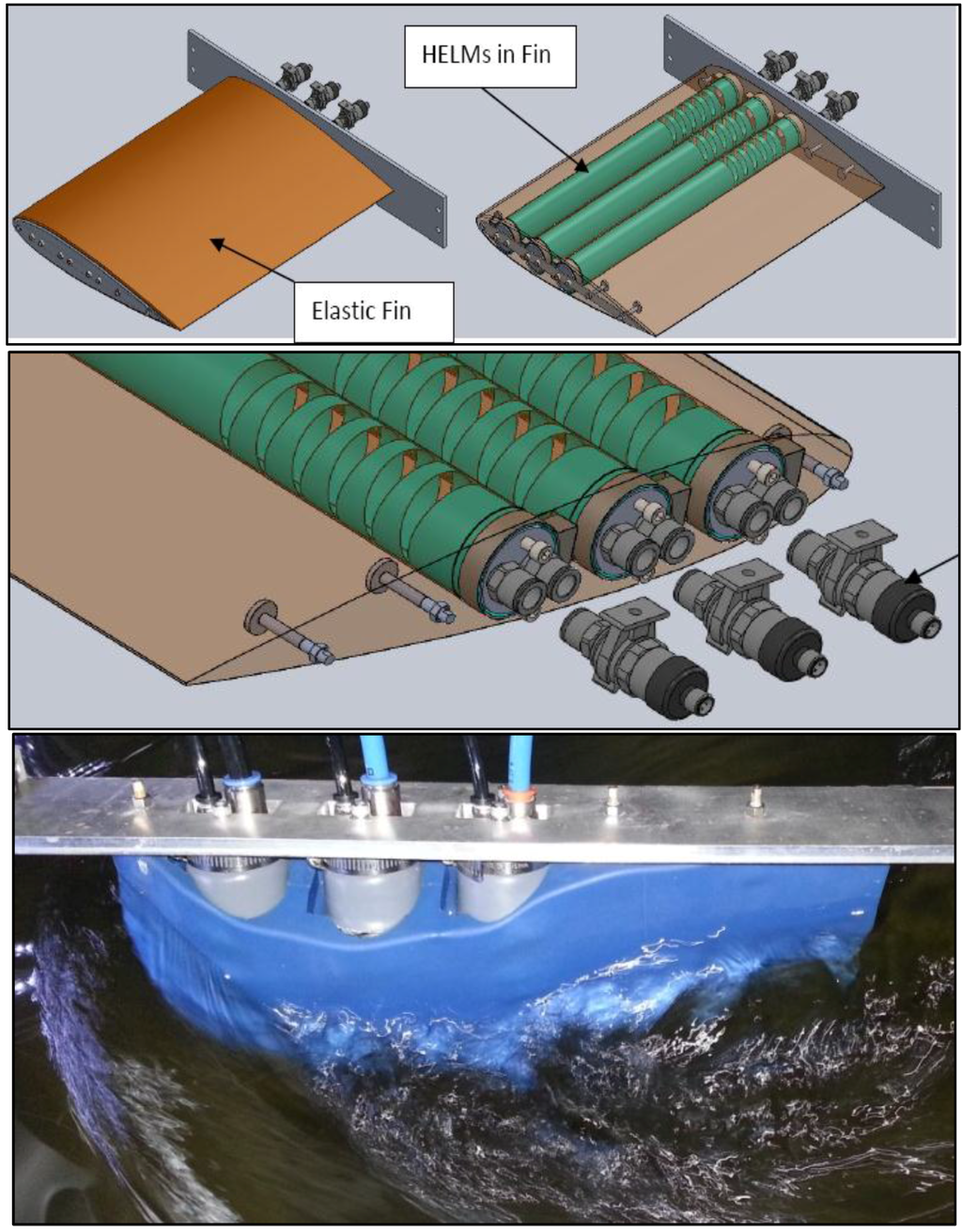 HELMs in Fin

Elastic Fin