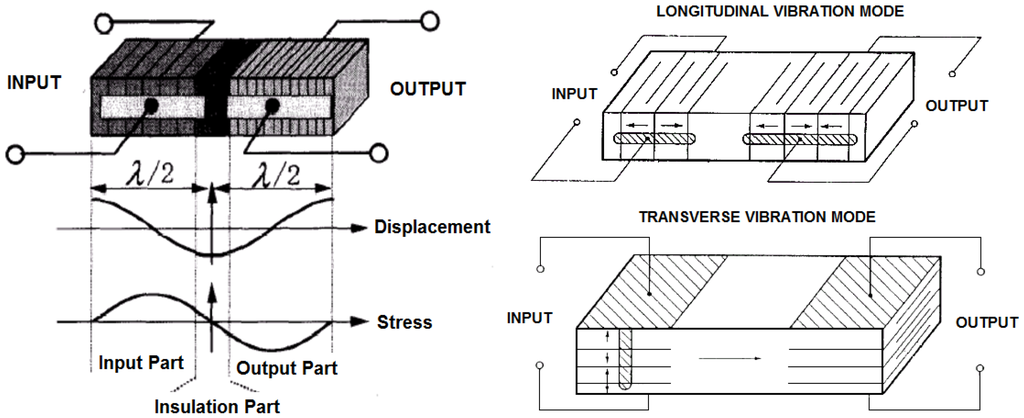 INPUT

OUTPUT

$\lambda/2$

$\lambda/2$

Displacement

Stress

Input Part

Output Part

Insulation Part

LONGITUDINAL VIBRATION MODE

INPUT

OUTPUT

TRANSVERSE VIBRATION MODE

INPUT

OUTPUT