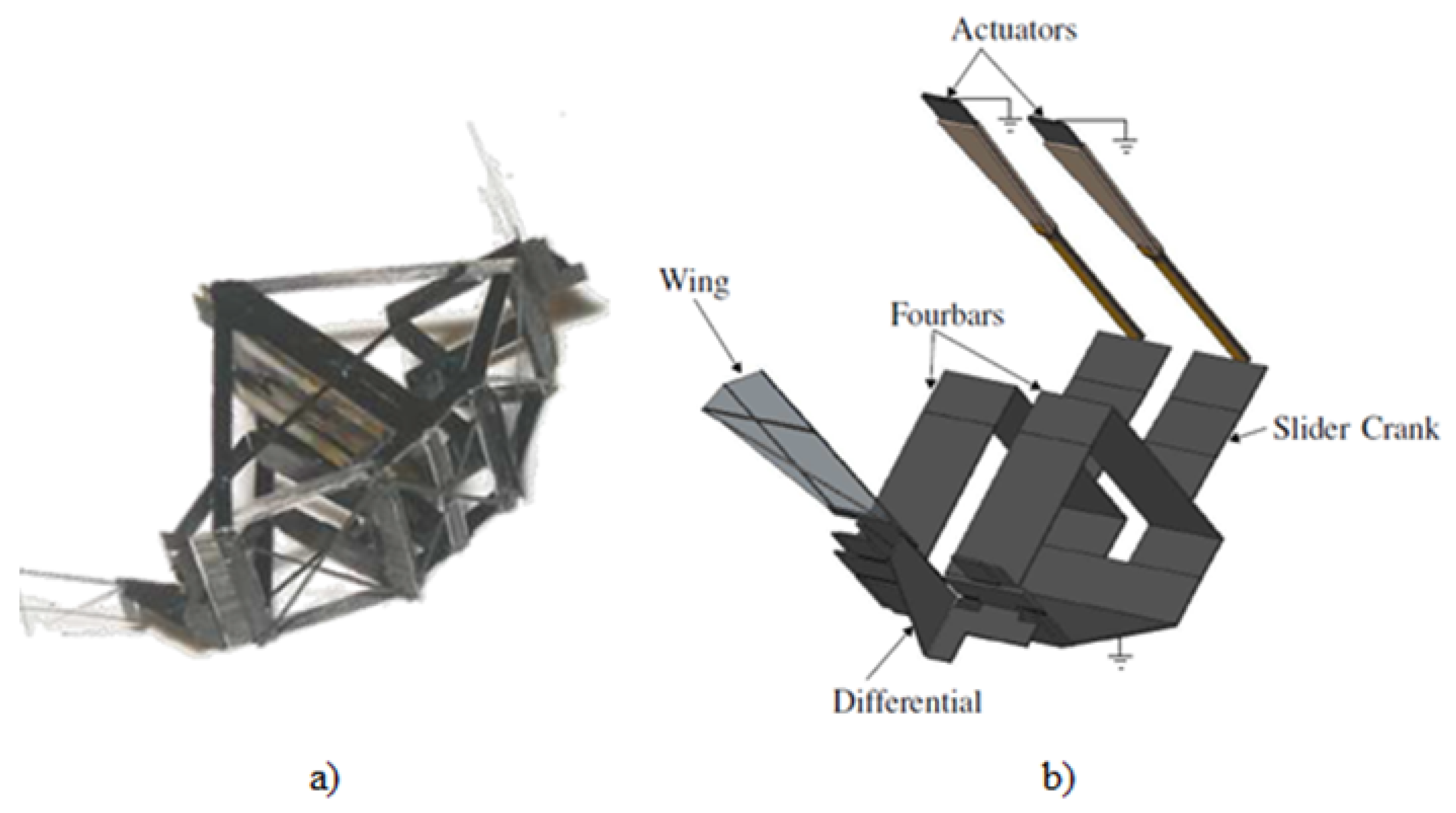 Actuators

Wing

Fourbars

Slider Crank

Differential

a)

b)