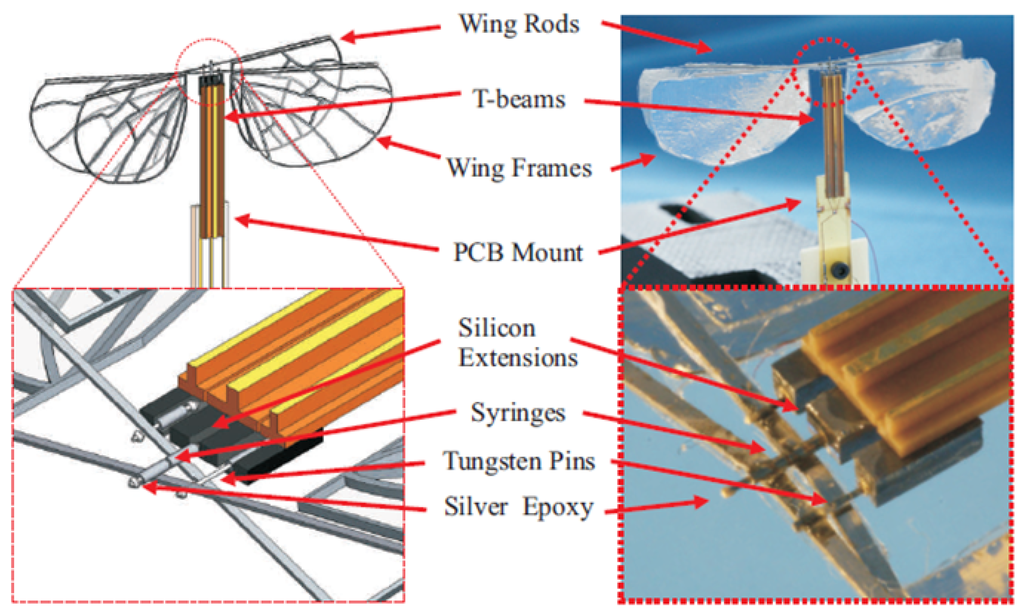 Wing Rods

T-beams

Wing Frames

PCB Mount

Silicon Extensions

Syringes

Tungsten Pins

Silver Epoxy