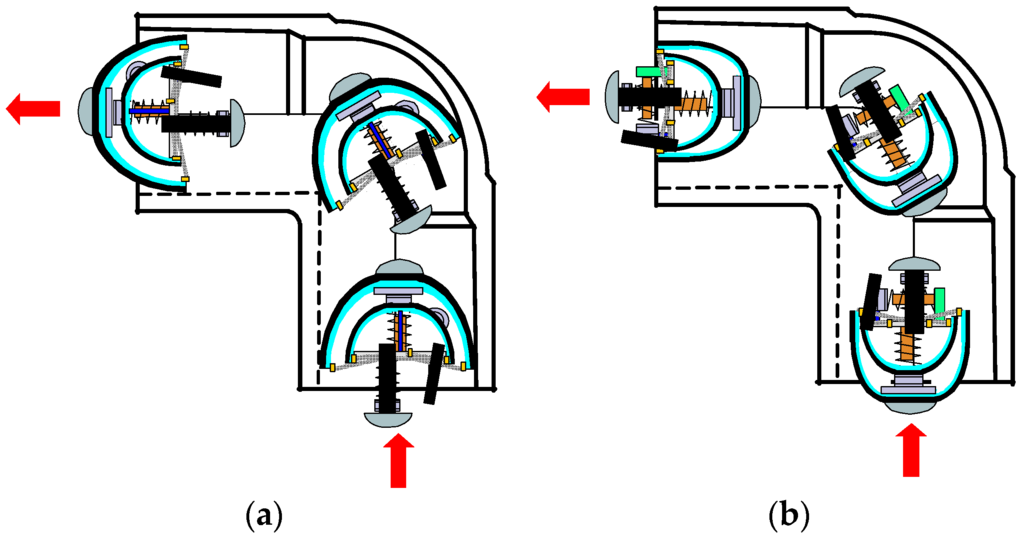 (a)

(b)