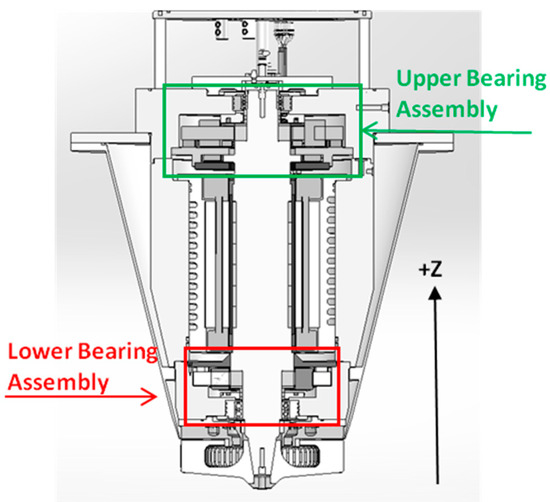 Upper Bearing Assembly

+Z

Lower Bearing Assembly