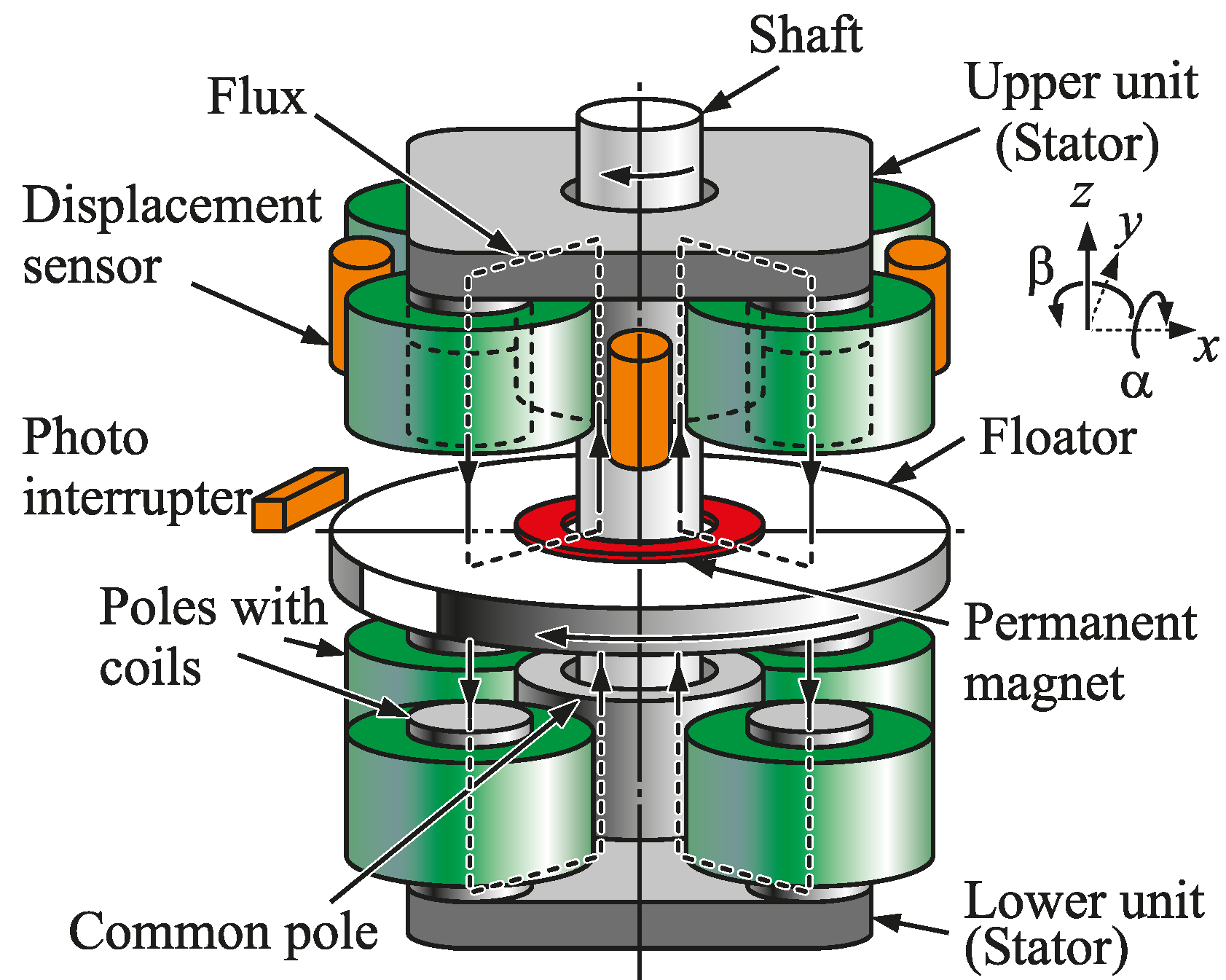 Shaft

Flux

Upper unit (Stator)

Displacement sensor

$z$

$y$

$\beta$

$x$

$\alpha$

Photo interrupter

Floator

Poles with coils

Permanent magnet

Common pole

Lower unit (Stator)