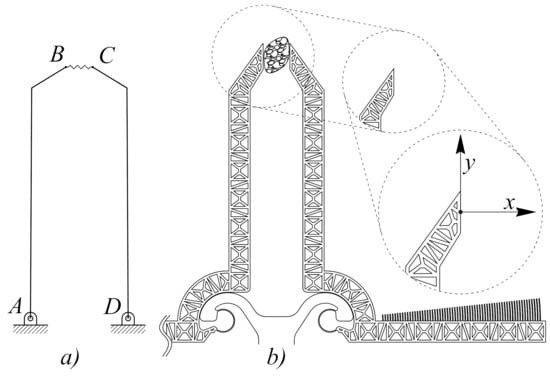 B C

A D

a)

y

x

b)