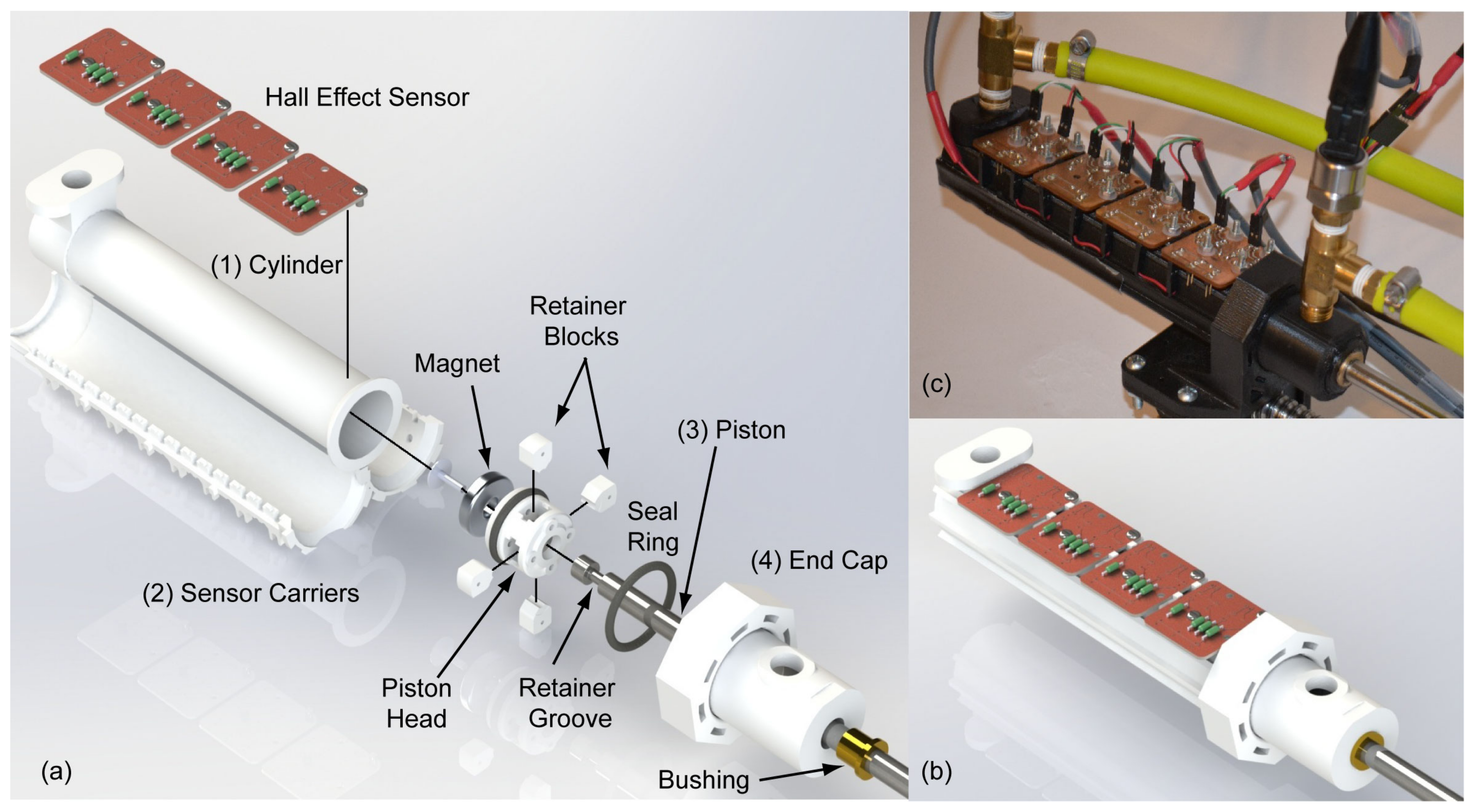 Hall Effect Sensor

(1) Cylinder

Retainer Blocks

Magnet

(3) Piston

Seal Ring

(4) End Cap

(2) Sensor Carriers

Piston Head

Retainer Groove

Bushing

(a)

(c)

(b)