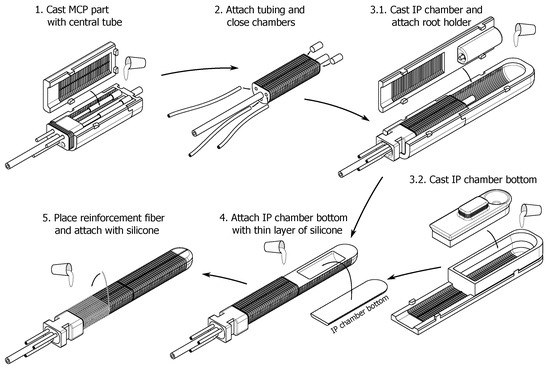 1. Cast MCP part with central tube

2. Attach tubing and close chambers

3.1. Cast IP chamber and attach root holder

3.2. Cast IP chamber bottom

4. Attach IP chamber bottom with thin layer of silicone

IP chamber bottom

5. Place reinforcement fiber and attach with silicone