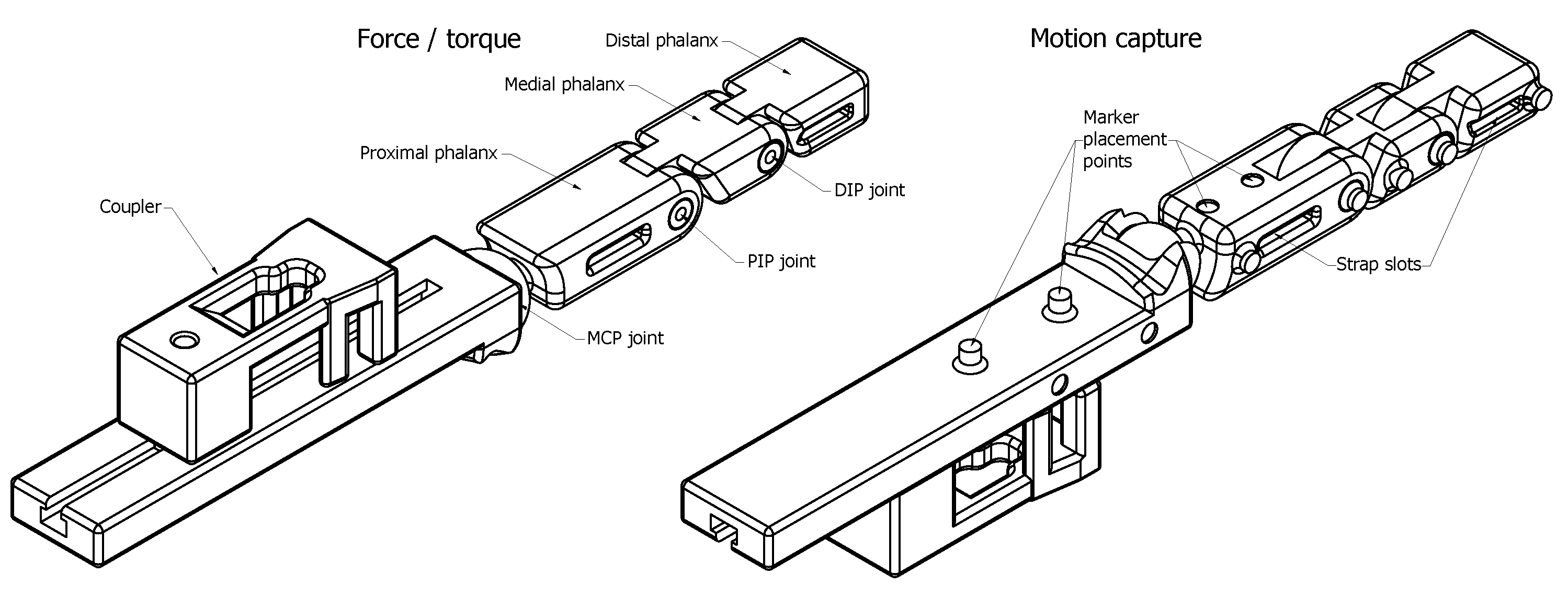 Force / torque

Distal phalanx

Medial phalanx

Proximal phalanx

Coupler

DIP joint

PIP joint

MCP joint

Motion capture

Marker placement points

Strap slots