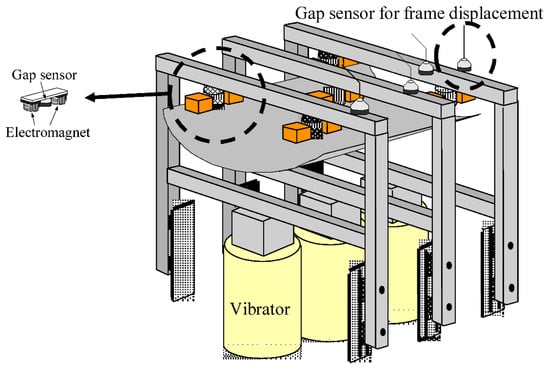 Gap sensor for frame displacement

Gap sensor

Electromagnet

Vibrator