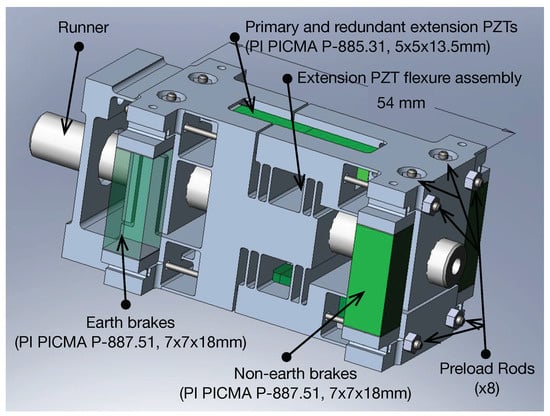 Runner

Primary and redundant extension PZTs
(PI PICMA P-885.31, 5x5x13.5mm)

Extension PZT flexure assembly

54 mm

Earth brakes
(PI PICMA P-887.51, 7x7x18mm)

Non-earth brakes
(PI PICMA P-887.51, 7x7x18mm)

Preload Rods
(x8)