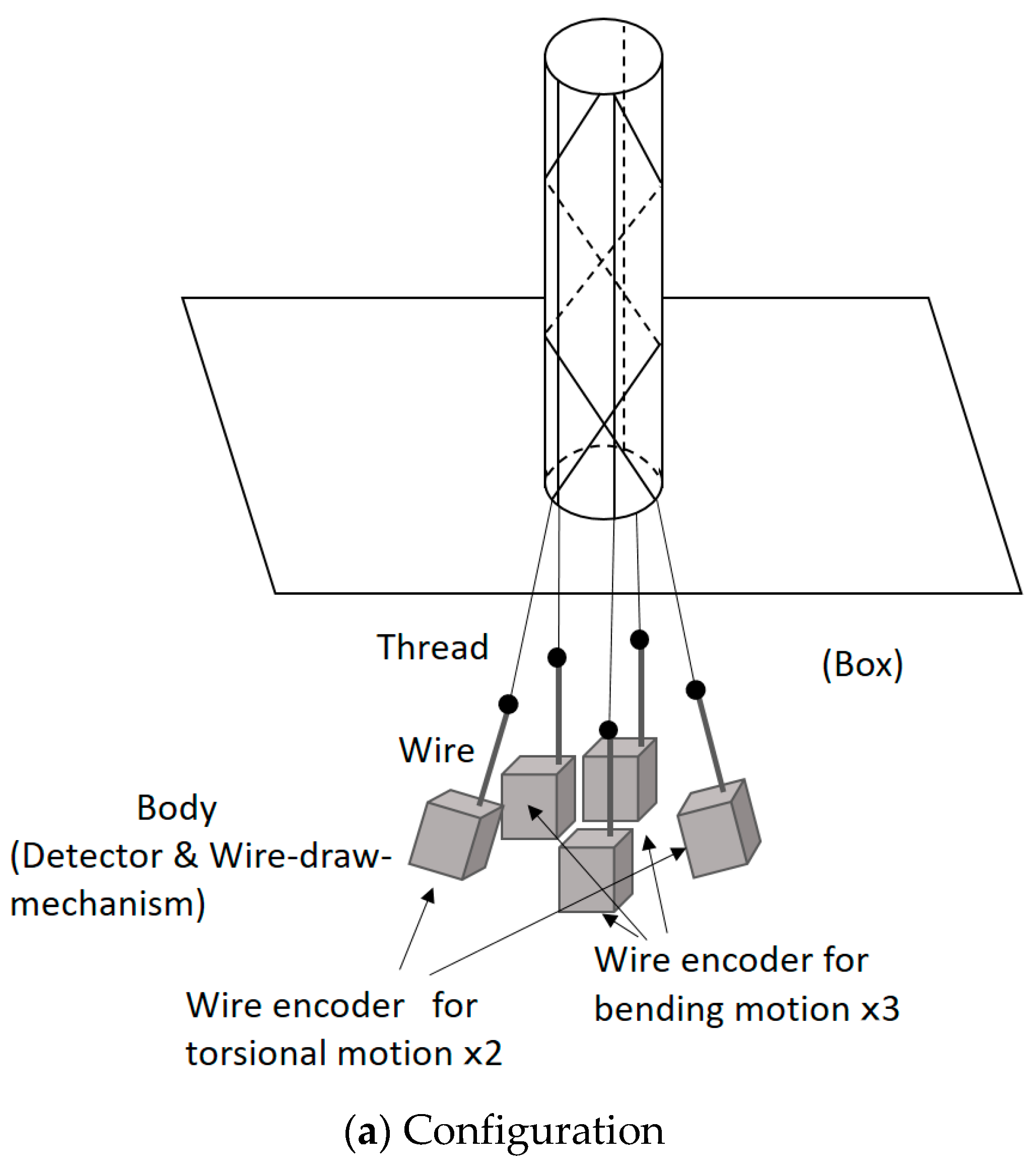 Thread

(Box)

Wire

Body
(Detector & Wire-draw-mechanism)

Wire encoder for bending motion x3

Wire encoder for torsional motion x2

(a) Configuration