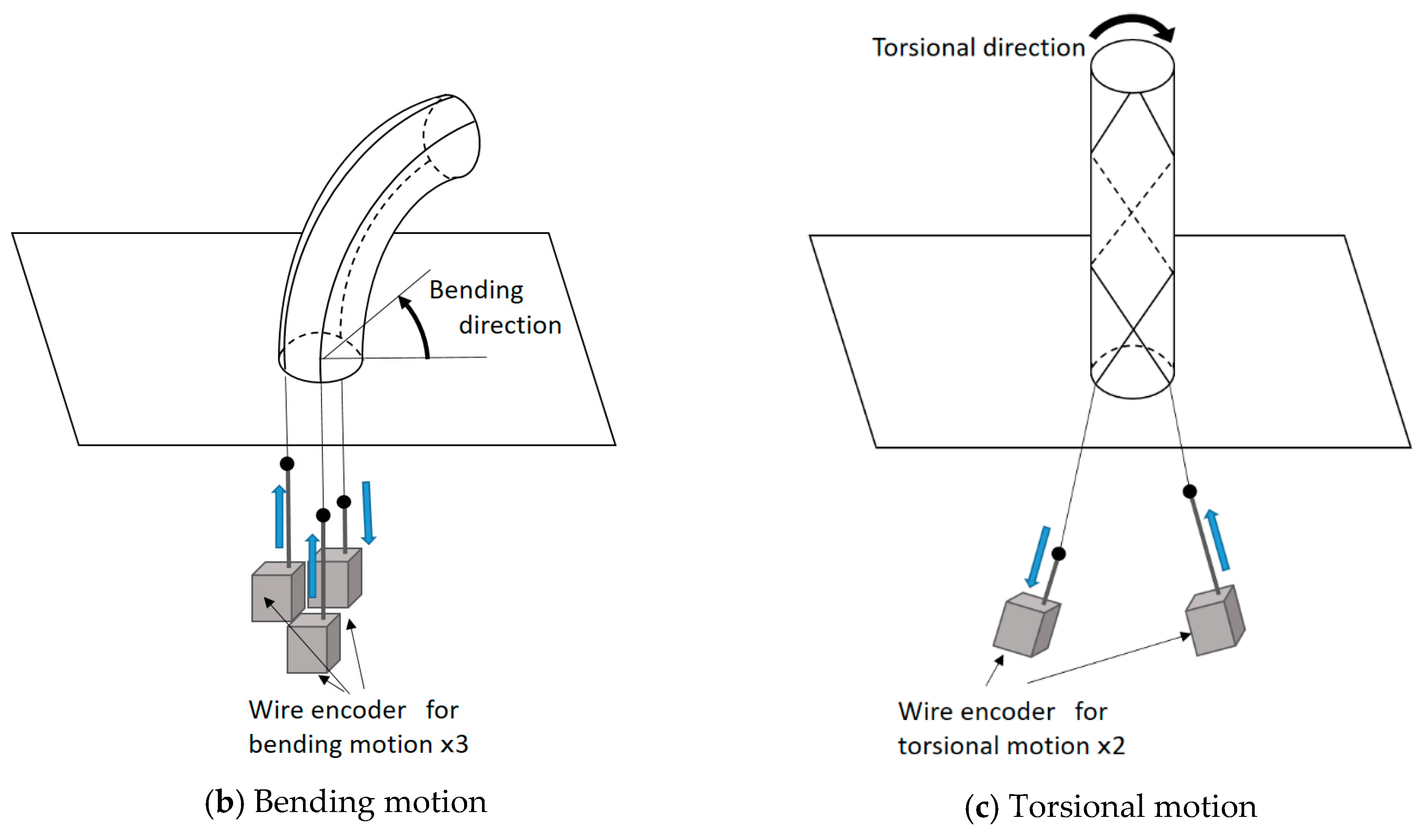 Bending direction

Wire encoder for bending motion x3

(b) Bending motion

Torsional direction

Wire encoder for torsional motion x2

(c) Torsional motion