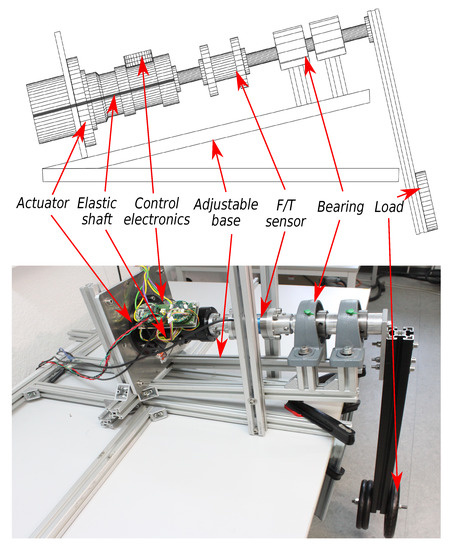 Actuator

Elastic shaft

Control electronics

Adjustable base

F/T sensor

Bearing

Load