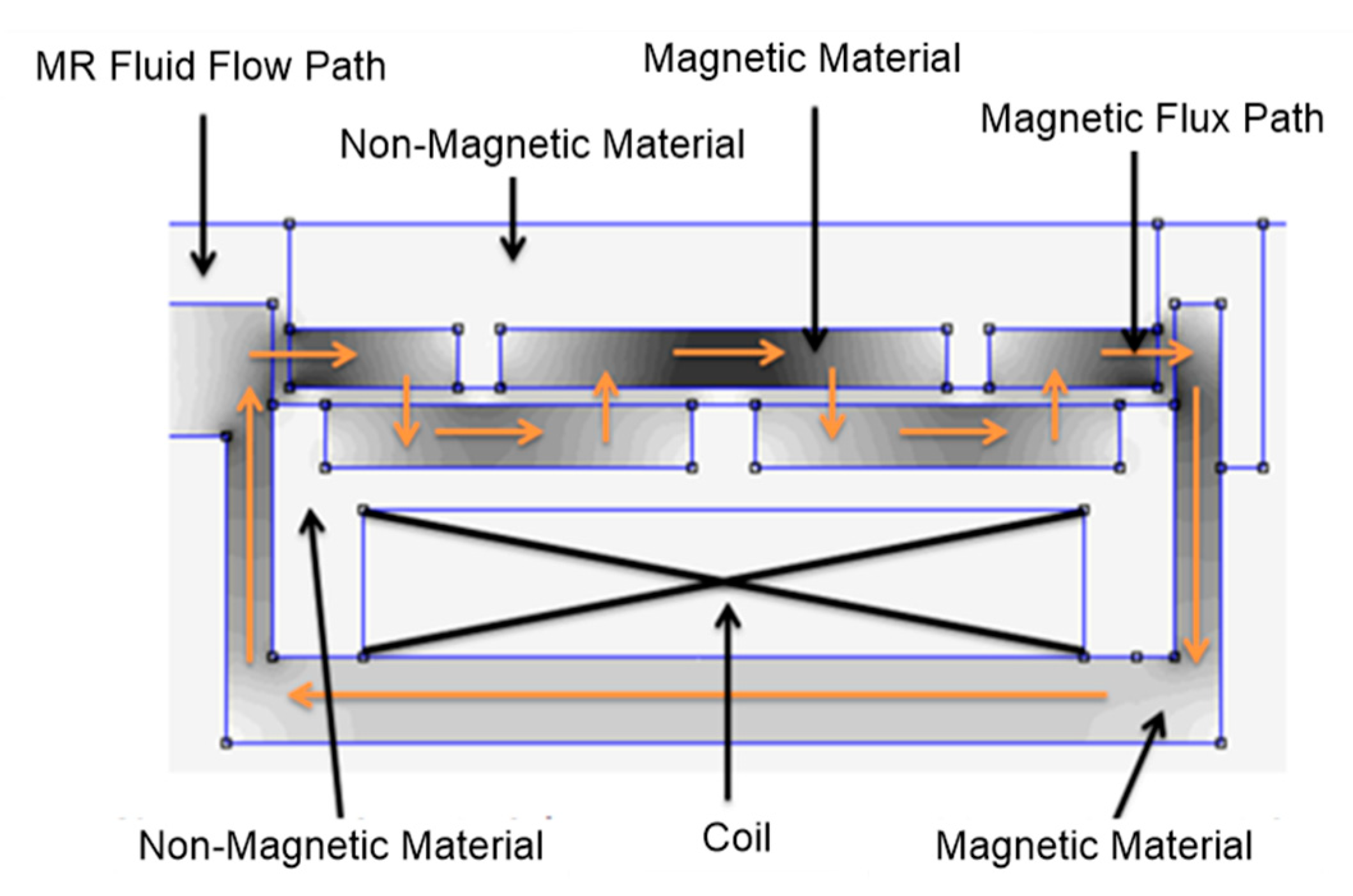 MR Fluid Flow Path

Magnetic Material

Non-Magnetic Material

Magnetic Flux Path

Non-Magnetic Material

Coil

Magnetic Material