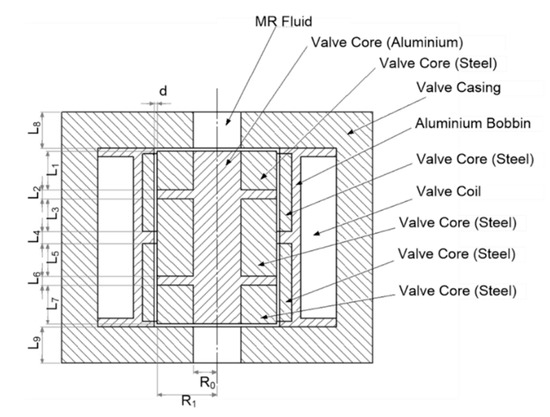 MR Fluid
Valve Core (Aluminium)
Valve Core (Steel)
Valve Casing
Aluminium Bobbin
Valve Core (Steel)
Valve Coil
Valve Core (Steel)
Valve Core (Steel)
Valve Core (Steel)

d
$L_8$
$L_1$
$L_2$
$L_3$
$L_4$
$L_5$
$L_6$
$L_7$
$L_9$
$R_0$
$R_1$