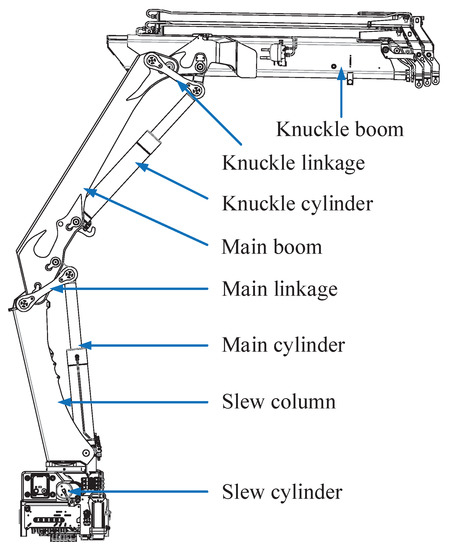 Knuckle boom

Knuckle linkage

Knuckle cylinder

Main boom

Main linkage

Main cylinder

Slew column

Slew cylinder