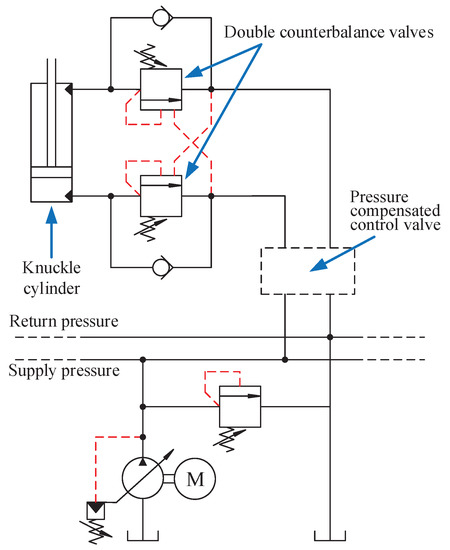 Double counterbalance valves

Pressure compensated control valve

Knuckle cylinder

Return pressure

Supply pressure

M