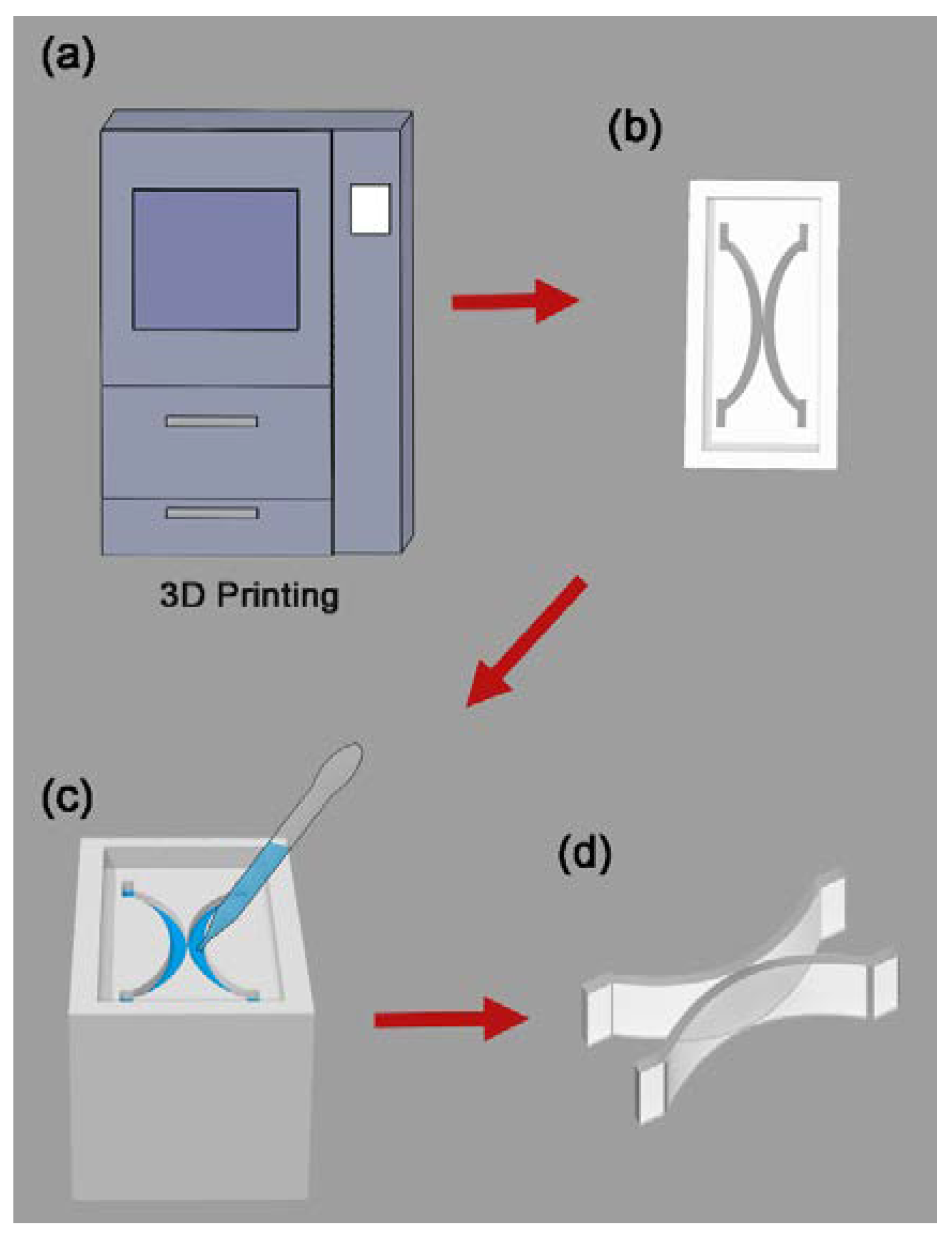 (a)

(b)

3D Printing

(c)

(d)