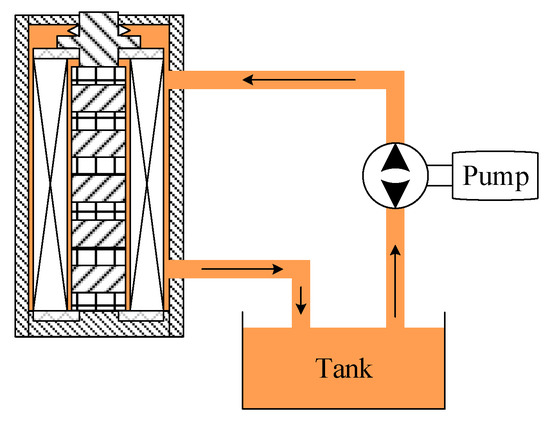 Pump

Tank